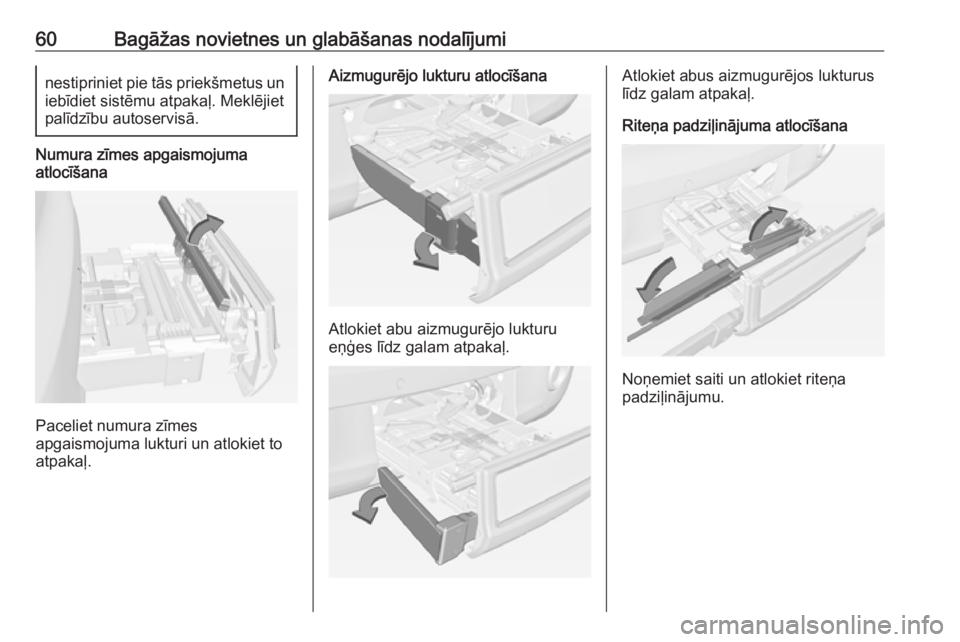 60 Bagāžas novietnes un glabāšanas nodalījumi

nestipriniet pie tās priekšmetus un iebīdiet sistēmu atpakaļ. Meklējiet palīdzību autoservisā.

Numura zīmes apgaismojuma atlocīšana

Paceliet numura zīmes apgaismojuma lukturi un atlokiet to atpakaļ.

Aizmugurējo lukturu atlocīšana

Atlokiet abu aizmugurējo lukturu eņģes līdz galam atpakaļ.

Atlokiet abus aizmugurējos lukturus līdz galam atpakaļ.

Riteņa padziļinājuma atlocīšana

Noņemiet saiti un atlokiet riteņa padziļinājumu.

carmanualsonline.info