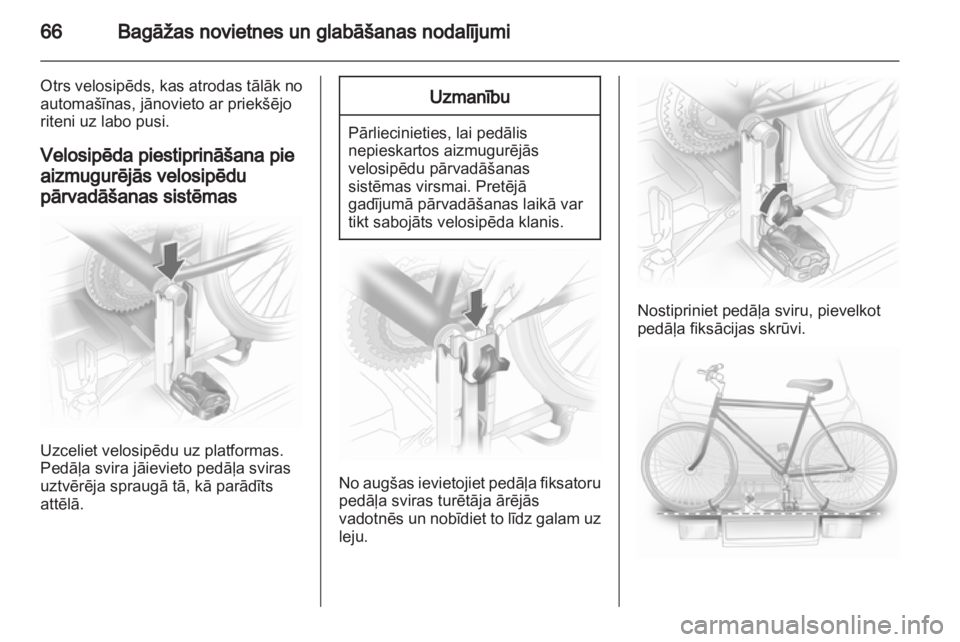 66 Bagāžas novietnes un glabāšanas nodalījumi

Otrs velosipēds, kas atrodas tālāk no automašīnas, jānovieto ar priekšējo riteni uz labo pusi.

Velosipēda piestiprināšana pie aizmugurējās velosipēdu pārvadāšanas sistēmas

Uzceliet velosipēdu uz platformas. Pedāļa svira jāievieto pedāļa sviras uztvērēja spraugā tā, kā parādīts attēlā.

Uzmanību

Pārliecinieties, lai pedālis nepieskartos aizmugurējās velosipēdu pārvadāšanas sistēmas virsmai. Pretējā gadījumā pārvadāšanas laikā var tikt sabojāts velosipēda klanis.

No augšas ievietojiet pedāļa fiksatoru pedāļa sviras turētāja ārējās vadotnēs un nobīdiet to līdz galam uz leju.

Nostipriniet pedāļa sviru, pievelkot pedāļa fiksācijas skrūvi.

carmanualsonline.info