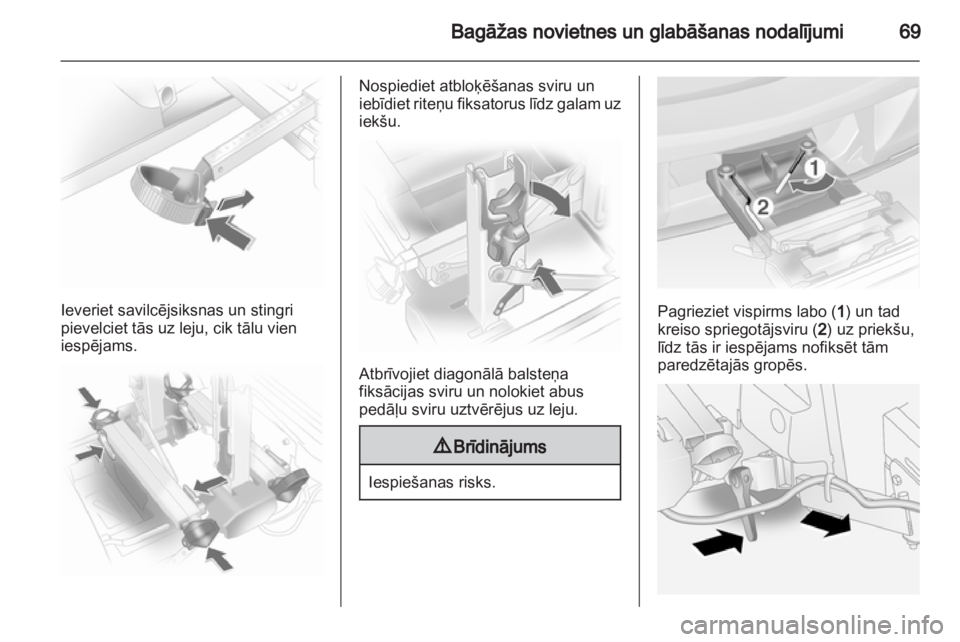 Bagāžas novietnes un glabāšanas nodalījumi 69

Ieveriet savilcējsiksnas un stingri pievelciet tās uz leju, cik tālu vien iespējams.

Nospiediet atbloķēšanas sviru un iebīdiet riteņu fiksatorus līdz galam uz iekšu.

Atbrīvojiet diagonālā balsteņa fiksācijas sviru un nolokiet abus pedāļu sviru uztvērējus uz leju.

⚠ Brīdinājums

Iespiešanas risks.

1
2

Pagrieziet vispirms labo (1) un tad kreiso spriegotājsviru (2) uz priekšu, līdz tās ir iespējams nofiksēt tām paredzētajās gropēs.

carmanualsonline.info