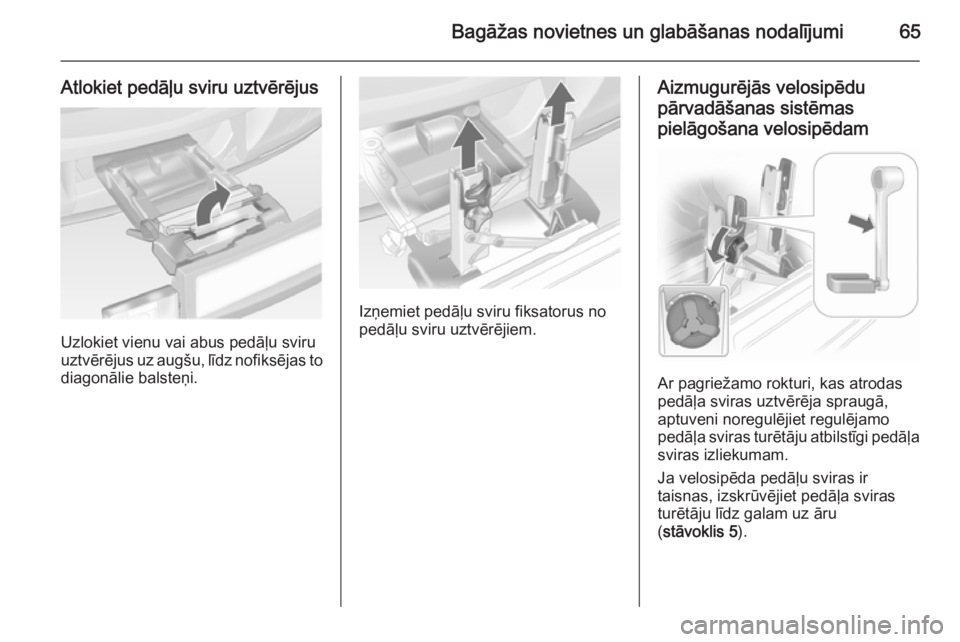 Bagāžas novietnes un glabāšanas nodalījumi 65

Atlokiet pedāļu sviru uztvērējus

Uzlokiet vienu vai abus pedāļu sviru uztvērējus uz augšu, līdz nofiksējas to diagonālie balsteņi.

Izņemiet pedāļu sviru fiksatorus no pedāļu sviru uztvērējiem.

Aizmugurējās velosipēdu pārvadāšanas sistēmas pielāgošana velosipēdam

Ar pagriežamo rokturi, kas atrodas pedāļa sviras uztvērēja spraugā, aptuveni noregulējiet regulējamo pedāļa sviras turētāju atbilstīgi pedāļa sviras izliekumam.

Ja velosipēda pedāļu sviras ir taisnas, izskrūvējiet pedāļa sviras turētāju līdz galam uz āru (stāvoklis 5).

carmanualsonline.info