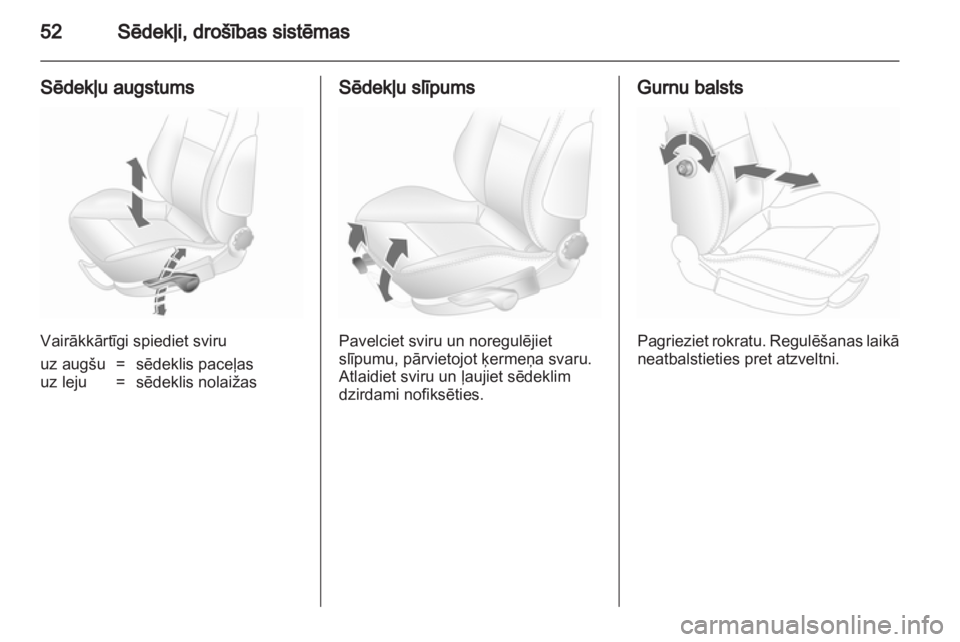 52 Sēdekļi, drošības sistēmas

Sēdekļu augstums

Vairākkārtīgi spiediet sviru

| uz augšu | = | sēdeklis paceļas |
|---|---|---|
| uz leju | = | sēdeklis nolaižas |

Sēdekļu slīpums

Pavelciet sviru un noregulējiet slīpumu, pārvietojot ķermeņa svaru. Atlaidiet sviru un ļaujiet sēdeklim dzirdami nofiksēties.

Gurnu balsts

Pagrieziet rokratu. Regulēšanas laikā neatbalstieties pret atzveltni.

carmanualsonline.info