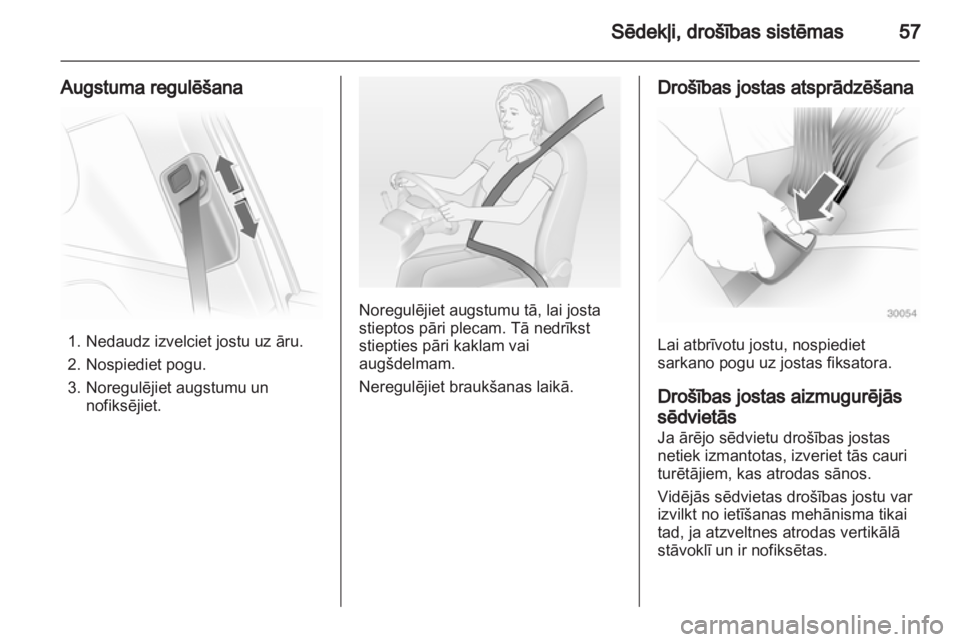 Sēdekļi, drošības sistēmas 57

Augstuma regulēšana

1. Nedaudz izvelciet jostu uz āru.
2. Nospiediet pogu.
3. Noregulējiet augstumu un nofiksējiet.

Noregulējiet augstumu tā, lai josta stieptos pāri plecam. Tā nedrīkst stiepties pāri kaklam vai augšdelmam.

Neregulējiet braukšanas laikā.

Drošības jostas atsprādzēšana

30054

Lai atbrīvotu jostu, nospiediet sarkano pogu uz jostas fiksatora.

Drošības jostas aizmugurējās sēdvietās
Ja ārējo sēdvietu drošības jostas netiek izmantotas, izveriet tās cauri turētājiem, kas atrodas sānos.

Vidējās sēdvietas drošības jostu var izvilkt no ietīšanas mehānisma tikai tad, ja atzveltnes atrodas vertikālā stāvoklī un ir nofiksētas.

carmanualsonline.info