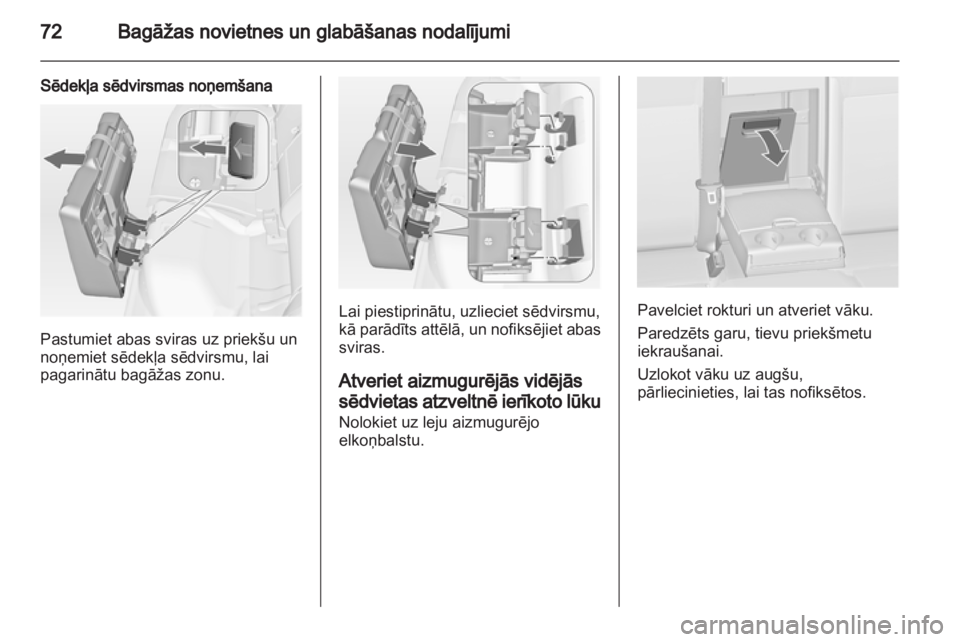 72 Bagāžas novietnes un glabāšanas nodalījumi

Sēdekļa sēdvirsmas noņemšana

Pastumiet abas sviras uz priekšu un noņemiet sēdekļa sēdvirsmu, lai pagarinātu bagāžas zonu.

Lai piestiprinātu, uzlieciet sēdvirsmu, kā parādīts attēlā, un nofiksējiet abas sviras.

Atveriet aizmugurējās vidējās sēdvietas atzveltnē ierīkoto lūku

Nolokiet uz leju aizmugurējo elkoņbalstu.

Pavelciet rokturi un atveriet vāku.

Paredzēts garu, tievu priekšmetu iekraušanai.

Uzlokot vāku uz augšu, pārliecinieties, lai tas nofiksētos.

carmanualsonline.info