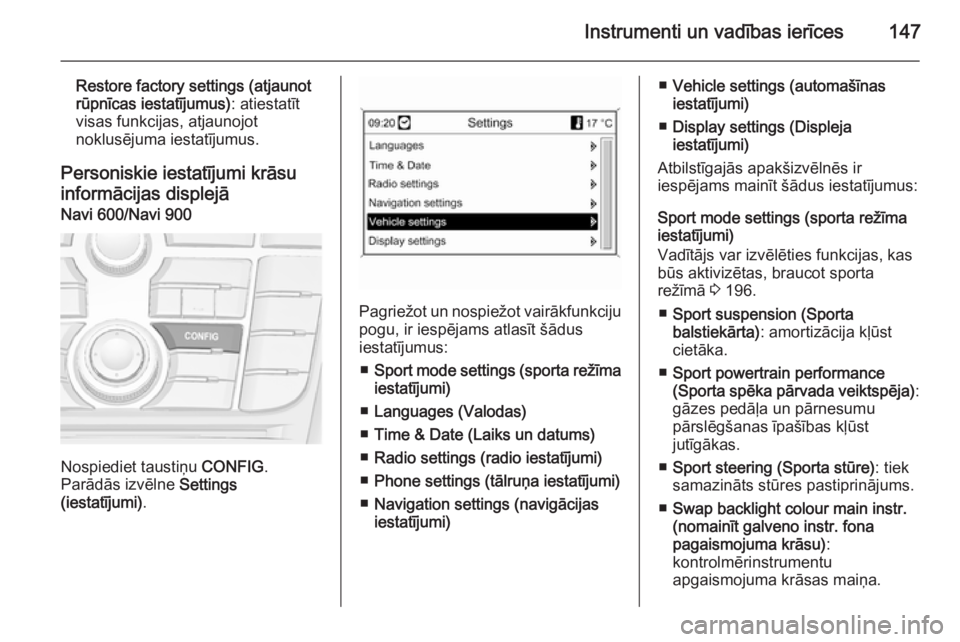 Instrumenti un vadības ierīces 147

Restore factory settings (atjaunot rūpnīcas iestatījumus): atiestatīt visas funkcijas, atjaunojot noklusējuma iestatījumus.

Personiskie iestatījumi krāsu informācijas displejā

Navi 600/Navi 900

CONFIG

Nospiediet taustiņu CONFIG. Parādās izvēlne Settings (iestatījumi).

09:20 Settings 17 °C
Languages
Time & Date
Radio settings
Navigation settings
Vehicle settings
Display settings

Pagriežot un nospiežot vairākfunkciju pogu, ir iespējams atlasīt šādus iestatījumus:

■ Sport mode settings (sporta režīma iestatījumi)
■ Languages (Valodas)
■ Time & Date (Laiks un datums)
■ Radio settings (radio iestatījumi)
■ Phone settings (tālruņa iestatījumi)
■ Navigation settings (navigācijas iestatījumi)
■ Vehicle settings (automašīnas iestatījumi)
■ Display settings (Displeja iestatījumi)

Atbilstīgajās apakšizvēlnēs ir iespējams mainīt šādus iestatījumus:

Sport mode settings (sporta režīma iestatījumi)
Vadītājs var izvēlēties funkcijas, kas būs aktivizētas, braucot sporta režīmā ⇨ 196.

■ Sport suspension (Sporta balstiekārta): amortizācija kļūst cietāka.
■ Sport powertrain performance (Sporta spēka pārvada veiktspēja): gāzes pedāļa un pārnesumu pārslēgšanas īpašības kļūst jutīgākas.
■ Sport steering (Sporta stūre): tiek samazināts stūres pastiprinājums.
■ Swap backlight colour main instr. (nomainīt galveno instr. fona pagaismojuma krāsu): kontrolmērinstrumentu apgaismojuma krāsas maiņa.

carmanualsonline.info