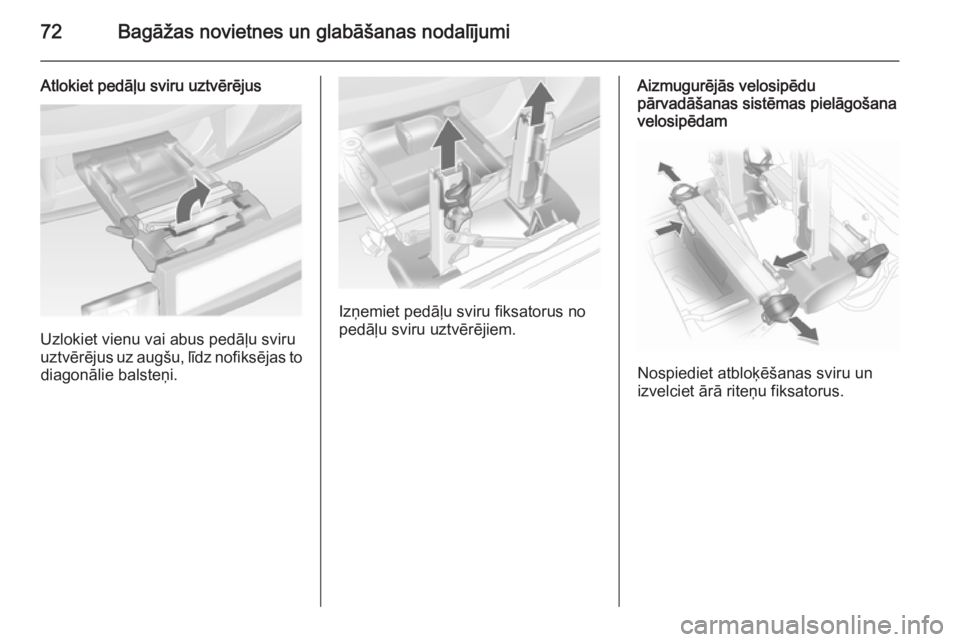 72 Bagāžas novietnes un glabāšanas nodalījumi

Atlokiet pedāļu sviru uztvērējus

Uzlokiet vienu vai abus pedāļu sviru uztvērējus uz augšu, līdz nofiksējas to diagonālie balsteņi.

Izņemiet pedāļu sviru fiksatorus no pedāļu sviru uztvērējiem.

Aizmugurējās velosipēdu pārvadāšanas sistēmas pielāgošana velosipēdam

Nospiediet atbloķēšanas sviru un izvelciet ārā riteņu fiksatorus.

carmanualsonline.info