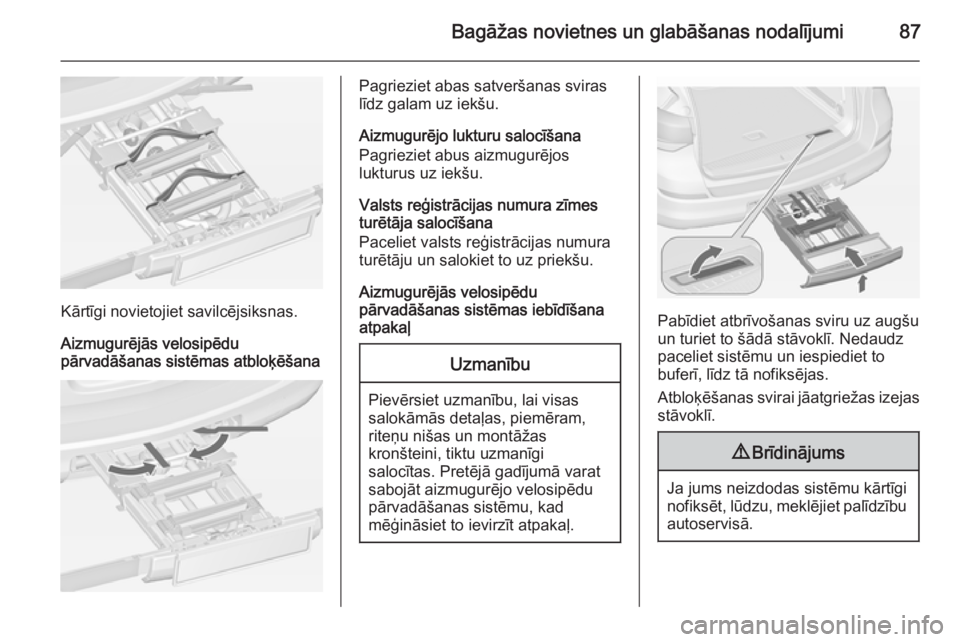 Bagāžas novietnes un glabāšanas nodalījumi 87

Kārtīgi novietojiet savilcējsiksnas.

Aizmugurējās velosipēdu pārvadāšanas sistēmas atbloķēšana

Pagrieziet abas satveršanas sviras līdz galam uz iekšu.

Aizmugurējo lukturu salocīšana
Pagrieziet abus aizmugurējos lukturus uz iekšu.

Valsts reģistrācijas numura zīmes turētāja salocīšana
Paceliet valsts reģistrācijas numura turētāju un salokiet to uz priekšu.

Aizmugurējās velosipēdu pārvadāšanas sistēmas iebīdīšana atpakaļ

Uzmanību

Pievērsiet uzmanību, lai visas salokāmās detaļas, piemēram, riteņu nišas un montāžas kronšteini, tiktu uzmanīgi salocītas. Pretējā gadījumā varat sabojāt aizmugurējo velosipēdu pārvadāšanas sistēmu, kad mēģināsiet to ievirzīt atpakaļ.

Pabīdiet atbrīvošanas sviru uz augšu un turiet to šādā stāvoklī. Nedaudz paceliet sistēmu un iespiediet to buferī, līdz tā nofiksējas.

Atbloķēšanas svirai jāatgriežas izejas stāvoklī.

⚠ Brīdinājums

Ja jums neizdodas sistēmu kārtīgi nofiksēt, lūdzu, meklējiet palīdzību autoservisā.

carmanualsonline.info