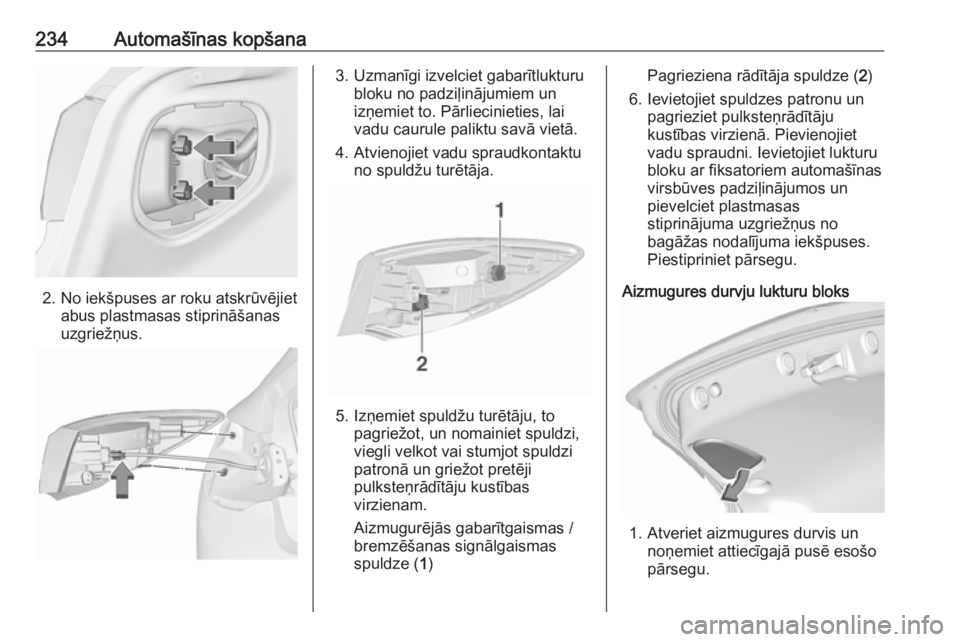 234 Automašīnas kopšana

2. No iekšpuses ar roku atskrūvējiet abus plastmasas stiprināšanas uzgriežņus.

3. Uzmanīgi izvelciet gabarītlukturu bloku no padziļinājumiem un izņemiet to. Pārliecinieties, lai vadu caurule paliktu savā vietā.

4. Atvienojiet vadu spraudkontaktu no spuldžu turētāja.

1

2

5. Izņemiet spuldžu turētāju, to pagriežot, un nomainiet spuldzi, viegli velkot vai stumjot spuldzi patronā un griežot pretēji pulksteņrādītāju kustības virzienam.

Aizmugurējās gabarītgaismas / bremzēšanas signālgaismas spuldze (1)

Pagrieziena rādītāja spuldze (2)

6. Ievietojiet spuldzes patronu un pagrieziet pulksteņrādītāju kustības virzienā. Pievienojiet vadu spraudni. Ievietojiet lukturu bloku ar fiksatoriem automašīnas virsbūves padziļinājumos un pievelciet plastmasas stiprinājuma uzgriežņus no bagāžas nodalījuma iekšpuses. Piestipriniet pārsegu.

Aizmugures durvju lukturu bloks

1. Atveriet aizmugures durvis un noņemiet attiecīgajā pusē esošo pārsegu.

carmanualsonline.info