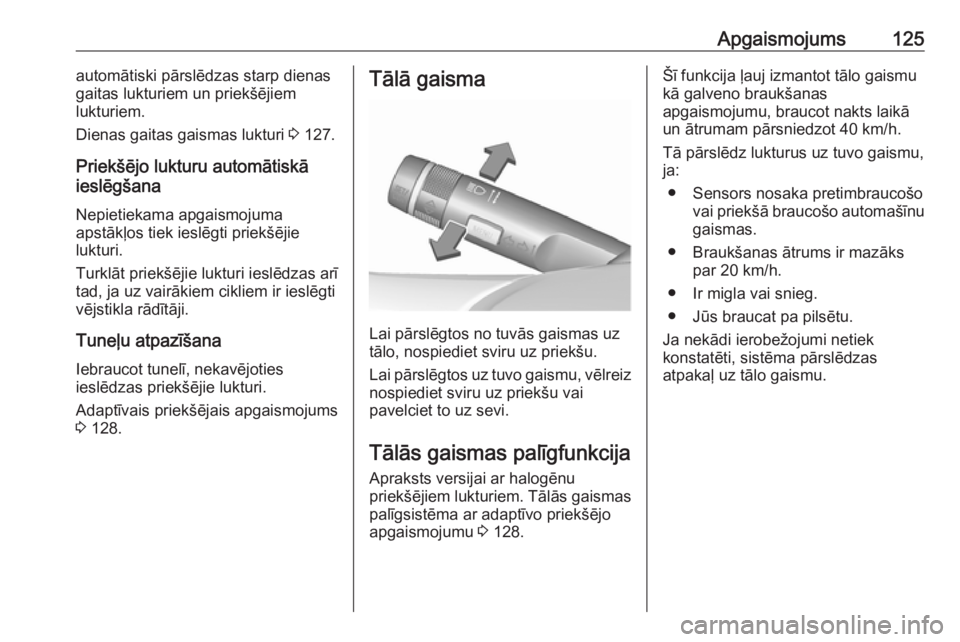 Apgaismojums 125

automātiski pārslēdzas starp dienas gaitas lukturiem un priekšējiem lukturiem.

Dienas gaitas gaismas lukturi ⇨ 127.

Priekšējo lukturu automātiskā ieslēgšana

Nepietiekama apgaismojuma apstākļos tiek ieslēgti priekšējie lukturi.

Turklāt priekšējie lukturi ieslēdzas arī tad, ja uz vairākiem cikliem ir ieslēgti vējstikla rādītāji.

Tuneļu atpazīšana

Iebraucot tunelī, nekavējoties ieslēdzas priekšējie lukturi.

Adaptīvais priekšējais apgaismojums ⇨ 128.

Tālā gaisma

Lai pārslēgtos no tuvās gaismas uz tālo, nospiediet sviru uz priekšu.

Lai pārslēgtos uz tuvo gaismu, vēlreiz nospiediet sviru uz priekšu vai pavelciet to uz sevi.

Tālās gaismas palīgfunkcija

Apraksts versijai ar halogēnu priekšējiem lukturiem. Tālās gaismas palīgsistēma ar adaptīvo priekšējo apgaismojumu ⇨ 128.

Šī funkcija ļauj izmantot tālo gaismu kā galveno braukšanas apgaismojumu, braucot nakts laikā un ātrumam pārsniedzot 40 km/h.

Tā pārslēdz lukturus uz tuvo gaismu, ja:

● Sensors nosaka pretimbraucošo vai priekšā braucošo automašīnu gaismas.

● Braukšanas ātrums ir mazāks par 20 km/h.

● Ir migla vai snieg.

● Jūs braucat pa pilsētu.

Ja nekādi ierobežojumi netiek konstatēti, sistēma pārslēdzas atpakaļ uz tālo gaismu.

carmanualsonline.info