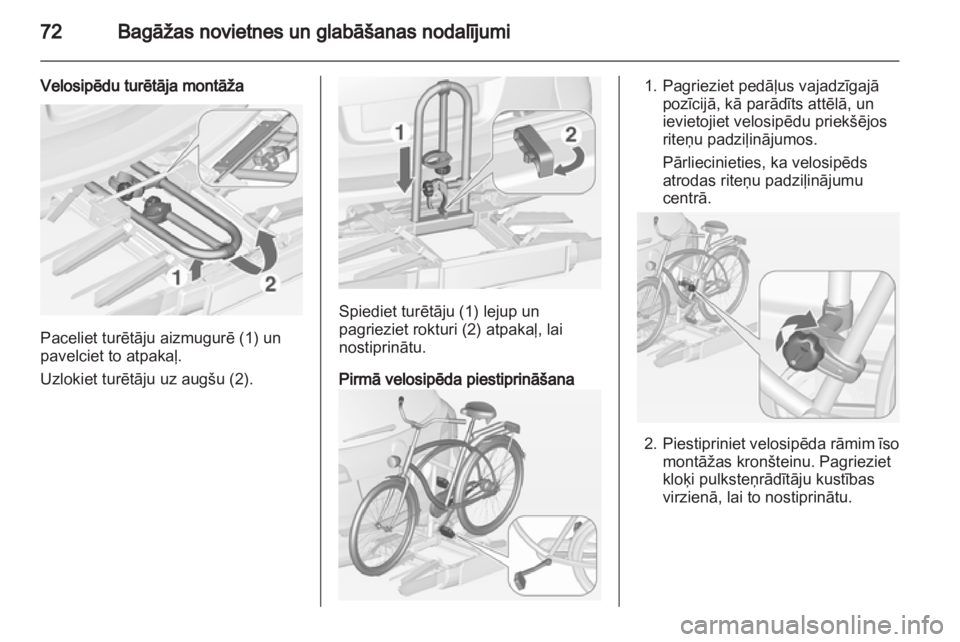 72 Bagāžas novietnes un glabāšanas nodalījumi

Velosipēdu turētāja montāža

1 2

Paceliet turētāju aizmugurē (1) un pavelciet to atpakaļ.

Uzlokiet turētāju uz augšu (2).

1 2

Spiediet turētāju (1) lejup un pagrieziet rokturi (2) atpakaļ, lai nostiprinātu.

Pirmā velosipēda piestiprināšana

1. Pagrieziet pedāļus vajadzīgajā pozīcijā, kā parādīts attēlā, un ievietojiet velosipēdu priekšējos riteņu padziļinājumos.

Pārliecinieties, ka velosipēds atrodas riteņu padziļinājumu centrā.

2. Piestipriniet velosipēda rāmim īso montāžas kronšteinu. Pagrieziet kloķi pulksteņrādītāju kustības virzienā, lai to nostiprinātu.

carmanualsonline.info