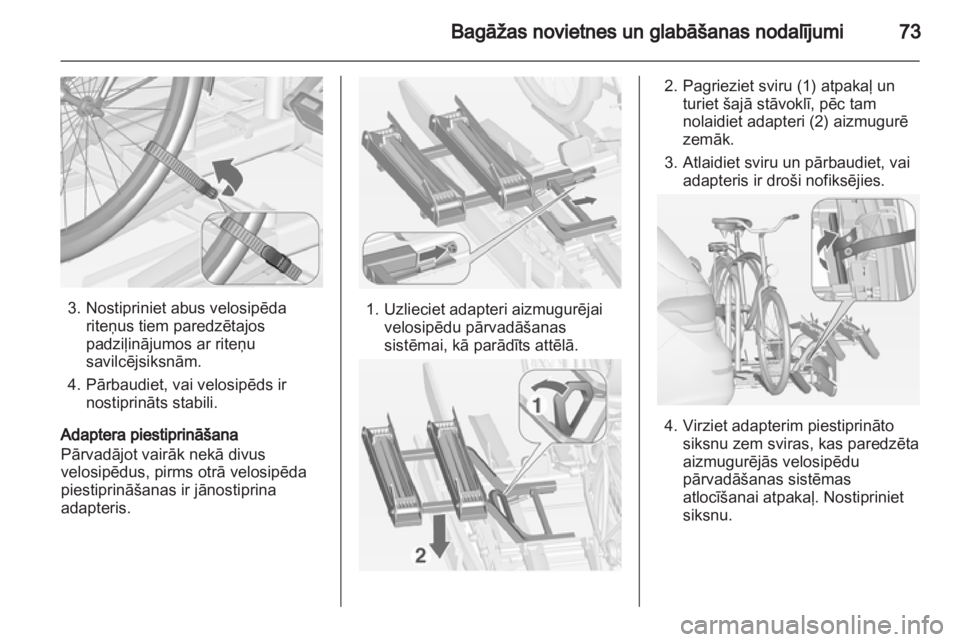 Bagāžas novietnes un glabāšanas nodalījumi 73

3. Nostipriniet abus velosipēda riteņus tiem paredzētajos padziļinājumos ar riteņu savilcējsiksnām.

4. Pārbaudiet, vai velosipēds ir nostiprināts stabili.

Adaptera piestiprināšana
Pārvadājot vairāk nekā divus velosipēdus, pirms otrā velosipēda piestiprināšanas ir jānostiprina adapteris.

1. Uzlieciet adapteri aizmugurējai velosipēdu pārvadāšanas sistēmai, kā parādīts attēlā.

1

2

2. Pagrieziet sviru (1) atpakaļ un turiet šajā stāvoklī, pēc tam nolaidiet adapteri (2) aizmugurē zemāk.

3. Atlaidiet sviru un pārbaudiet, vai adapteris ir droši nofiksējies.

4. Virziet adapterim piestiprināto siksnu zem sviras, kas paredzēta aizmugurējās velosipēdu pārvadāšanas sistēmas atlocīšanai atpakaļ. Nostipriniet siksnu.

carmanualsonline.info