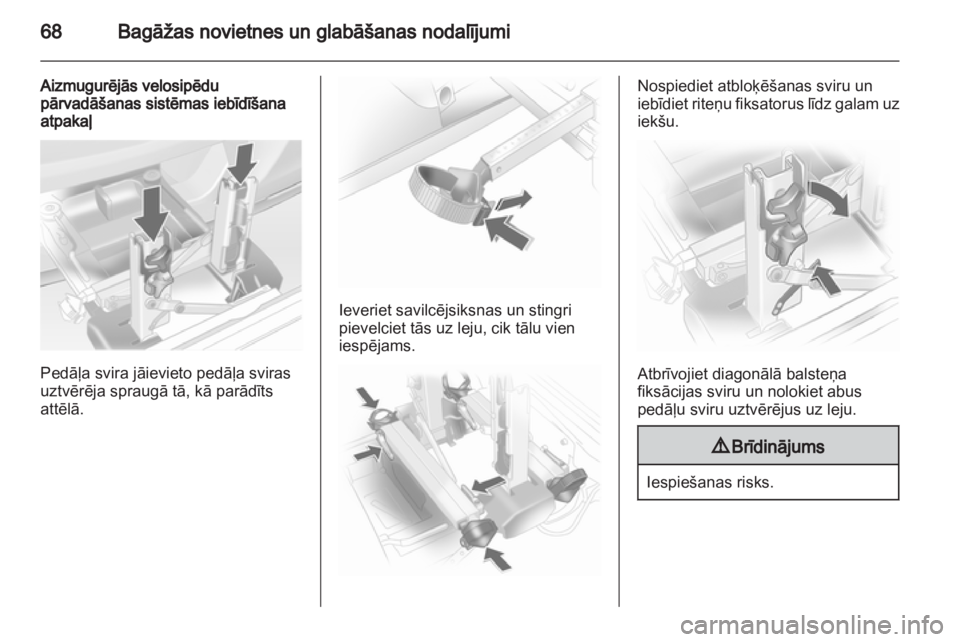 68 Bagāžas novietnes un glabāšanas nodalījumi

Aizmugurējās velosipēdu pārvadāšanas sistēmas iebīdīšana atpakaļ

Pedāļa svira jāievieto pedāļa sviras uztvērēja spraugā tā, kā parādīts attēlā.

Ieveriet savilcējsiksnas un stingri pievelciet tās uz leju, cik tālu vien iespējams.

Nospiediet atbloķēšanas sviru un iebīdiet riteņu fiksatorus līdz galam uz iekšu.

Atbrīvojiet diagonālā balsteņa fiksācijas sviru un nolokiet abus pedāļu sviru uztvērējus uz leju.

⚠ Brīdinājums

Iespiešanas risks.

carmanualsonline.info