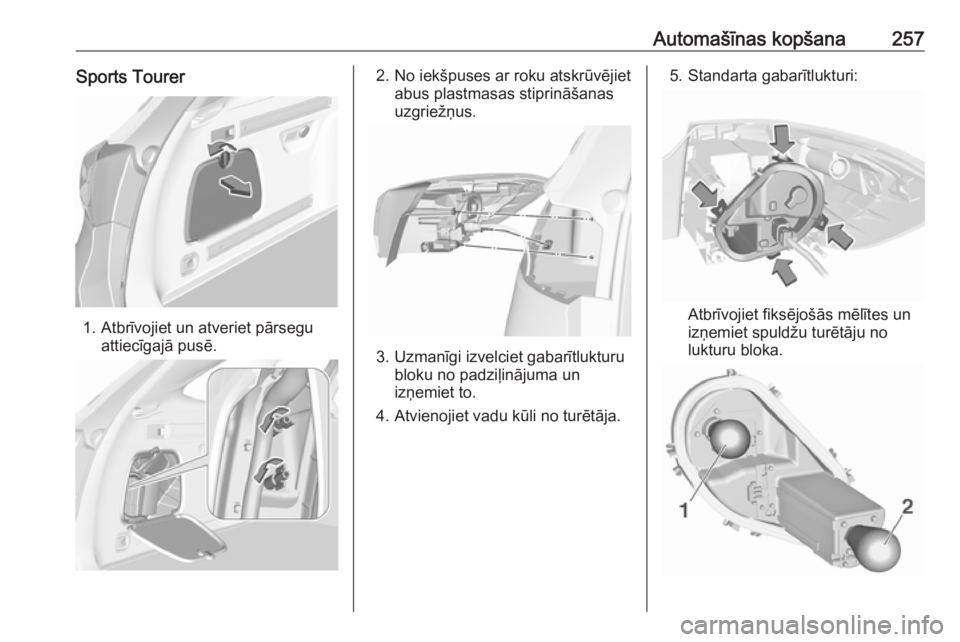 Automašīnas kopšana 257

Sports Tourer

1. Atbrīvojiet un atveriet pārsegu attiecīgajā pusē.

2. No iekšpuses ar roku atskrūvējiet abus plastmasas stiprināšanas uzgriežņus.

3. Uzmanīgi izvelciet gabarītlukturu bloku no padziļinājuma un izņemiet to.

4. Atvienojiet vadu kūli no turētāja.

5. Standarta gabarītlukturi:

Atbrīvojiet fiksējošās mēlītes un izņemiet spuldžu turētāju no lukturu bloka.

1

2

carmanualsonline.info