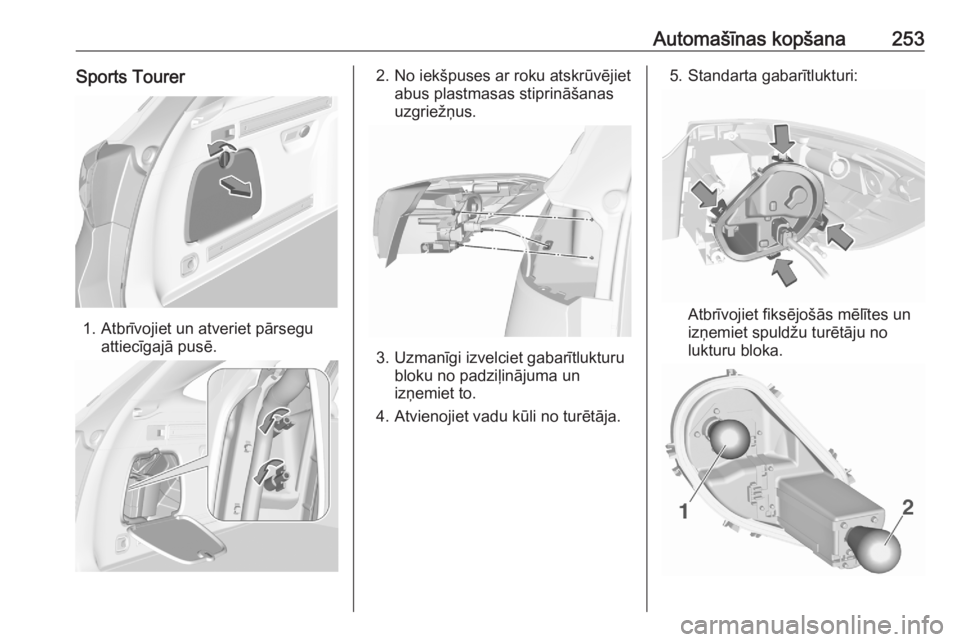 Automašīnas kopšana 253

Sports Tourer

1. Atbrīvojiet un atveriet pārsegu attiecīgajā pusē.

2. No iekšpuses ar roku atskrūvējiet abus plastmasas stiprināšanas uzgriežņus.

3. Uzmanīgi izvelciet gabarītlukturu bloku no padziļinājuma un izņemiet to.

4. Atvienojiet vadu kūli no turētāja.

5. Standarta gabarītlukturi:

Atbrīvojiet fiksējošās mēlītes un izņemiet spuldžu turētāju no lukturu bloka.

1

2

carmanualsonline.info