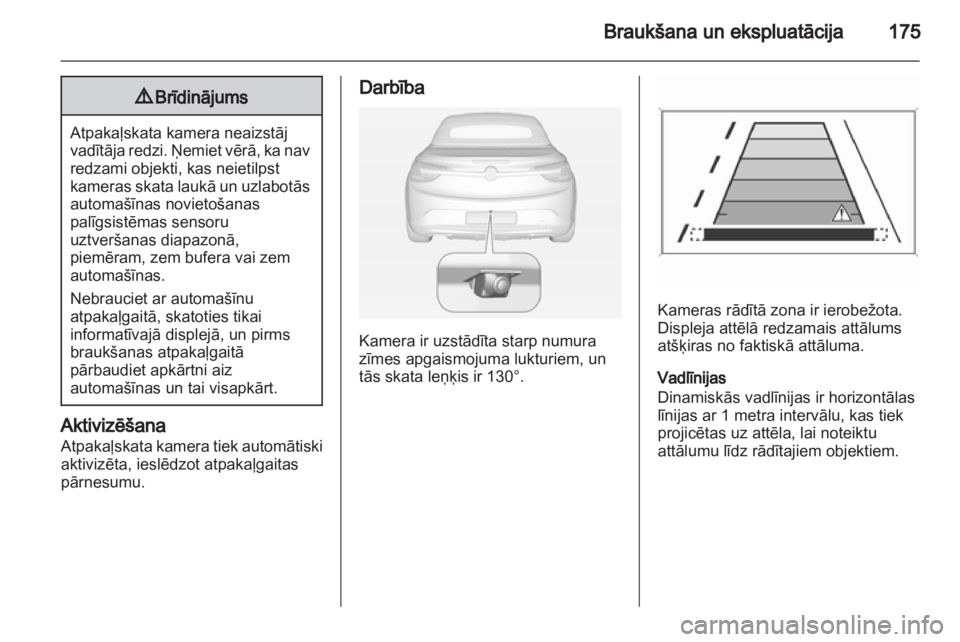 Braukšana un ekspluatācija 175

⚠ Brīdinājums

Atpakaļskata kamera neaizstāj vadītāja redzi. Ņemiet vērā, ka nav redzami objekti, kas neietilpst kameras skata laukā un uzlabotās automašīnas novietošanas palīgsistēmas sensoru uztveršanas diapazonā, piemēram, zem bufera vai zem automašīnas.

Nebrauciet ar automašīnu atpakaļgaitā, skatoties tikai informatīvajā displejā, un pirms braukšanas atpakaļgaitā pārbaudiet apkārtni aiz automašīnas un tai visapkārt.

Aktivizēšana
Atpakaļskata kamera tiek automātiski aktivizēta, ieslēdzot atpakaļgaitas pārnesumu.

Darbība

Kamera ir uzstādīta starp numura zīmes apgaismojuma lukturiem, un tās skata leņķis ir 130°.

Kameras rādītā zona ir ierobežota. Displeja attēlā redzamais attālums atšķiras no faktiskā attāluma.

Vadlīnijas
Dinamiskās vadlīnijas ir horizontālas līnijas ar 1 metra intervālu, kas tiek projicētas uz attēla, lai noteiktu attālumu līdz rādītajiem objektiem.

carmanualsonline.info