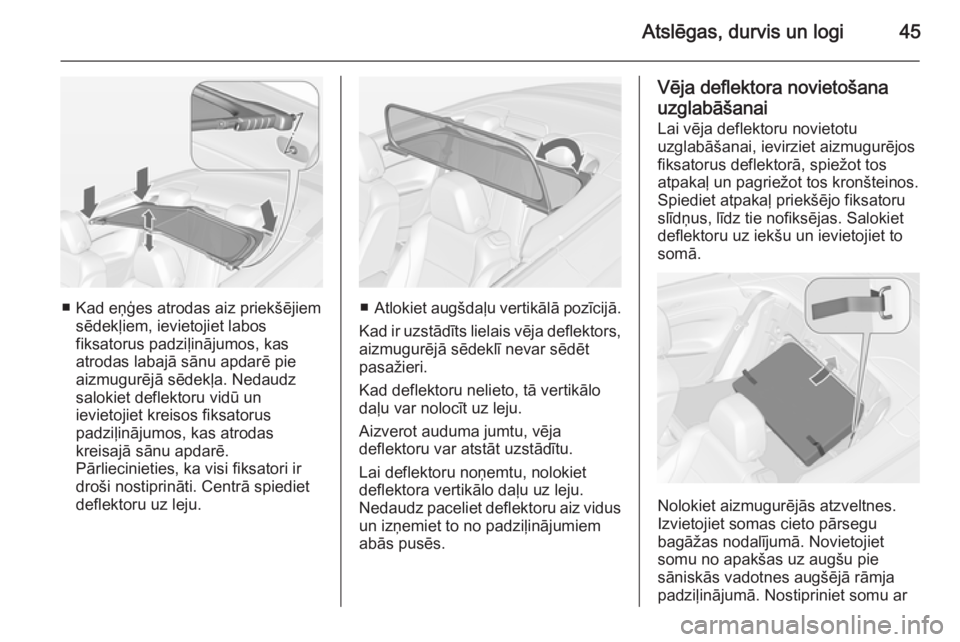 Atslēgas, durvis un logi 45

■ Kad eņģes atrodas aiz priekšējiem sēdekļiem, ievietojiet labos fiksatorus padziļinājumos, kas atrodas labajā sānu apdarē pie aizmugurējā sēdekļa. Nedaudz salokiet deflektoru vidū un ievietojiet kreisos fiksatorus padziļinājumos, kas atrodas kreisajā sānu apdarē. Pārliecinieties, ka visi fiksatori ir droši nostiprināti. Centrā spiediet deflektoru uz leju.

■ Atlokiet augšdaļu vertikālā pozīcijā.

Kad ir uzstādīts lielais vēja deflektors, aizmugurējā sēdeklī nevar sēdēt pasažieri.

Kad deflektoru nelieto, tā vertikālo daļu var nolocīt uz leju.

Aizverot auduma jumtu, vēja deflektoru var atstāt uzstādītu.

Lai deflektoru noņemtu, nolokiet deflektora vertikālo daļu uz leju. Nedaudz paceliet deflektoru aiz vidus un izņemiet to no padziļinājumiem abās pusēs.

Vēja deflektora novietošana uzglabāšanai
Lai vēja deflektoru novietotu uzglabāšanai, ievirziet aizmugurējos fiksatorus deflektorā, spiežot tos atpakaļ un pagriežot tos kronšteinos. Spiediet atpakaļ priekšējo fiksatoru slīdņus, līdz tie nofiksējas. Salokiet deflektoru uz iekšu un ievietojiet to somā.

Nolokiet aizmugurējās atzveltnes. Izvietojiet somas cieto pārsegu bagāžas nodalījumā. Novietojiet somu no apakšas uz augšu pie sāniskās vadotnes augšējā rāmja padziļinājumā. Nostipriniet somu ar

carmanualsonline.info