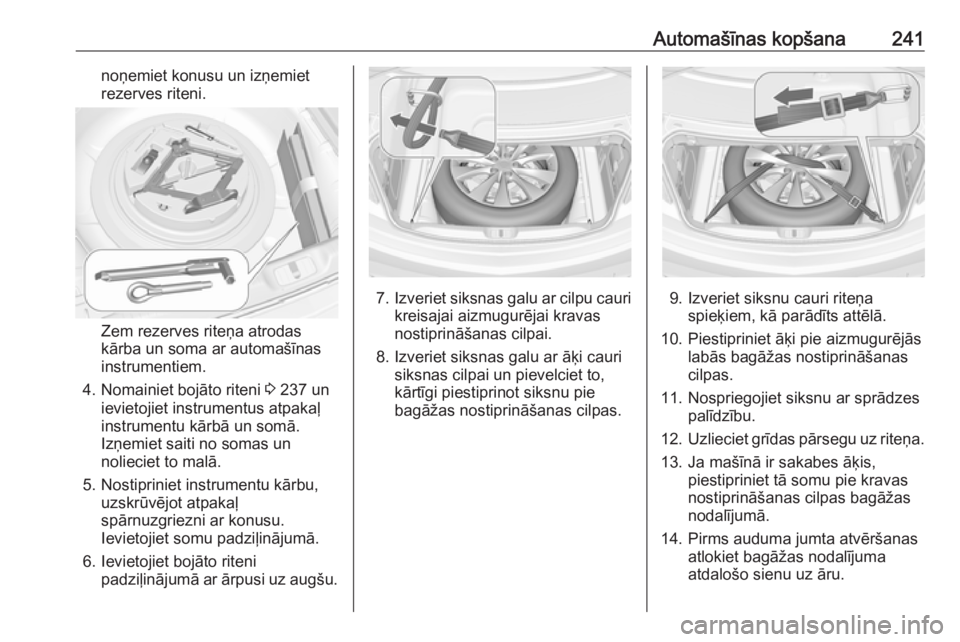 Automašīnas kopšana 241

noņemiet konusu un izņemiet rezerves riteni.

Zem rezerves riteņa atrodas kārba un soma ar automašīnas instrumentiem.

4. Nomainiet bojāto riteni ⇨ 237 un ievietojiet instrumentus atpakaļ instrumentu kārbā un somā. Izņemiet saiti no somas un nolieciet to malā.

5. Nostipriniet instrumentu kārbu, uzskrūvējot atpakaļ spārnuzgriezni ar konusu. Ievietojiet somu padziļinājumā.

6. Ievietojiet bojāto riteni padziļinājumā ar ārpusi uz augšu.

7. Izveriet siksnas galu ar cilpu cauri kreisajai aizmugurējai kravas nostiprināšanas cilpai.

8. Izveriet siksnas galu ar āķi cauri siksnas cilpai un pievelciet to, kārtīgi piestiprinot siksnu pie bagāžas nostiprināšanas cilpas.

9. Izveriet siksnu cauri riteņa spieķiem, kā parādīts attēlā.

10. Piestipriniet āķi pie aizmugurējās labās bagāžas nostiprināšanas cilpas.

11. Nospriegojiet siksnu ar sprādzes palīdzību.

12. Uzlieciet grīdas pārsegu uz riteņa.

13. Ja mašīnā ir sakabes āķis, piestipriniet tā somu pie kravas nostiprināšanas cilpas bagāžas nodalījumā.

14. Pirms auduma jumta atvēršanas atlokiet bagāžas nodalījuma atdalošo sienu uz āru.

carmanualsonline.info