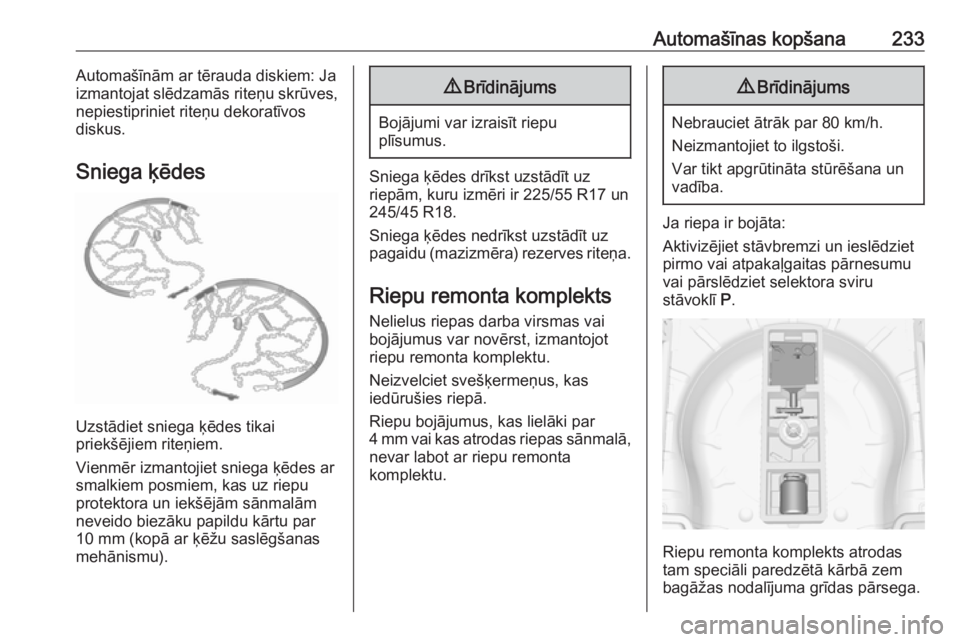 Automašīnas kopšana 233

Automašīnām ar tērauda diskiem: Ja izmantojat slēdzamās riteņu skrūves, nepiestipriniet riteņu dekoratīvos diskus.

Sniega ķēdes

Uzstādiet sniega ķēdes tikai priekšējiem riteņiem.

Vienmēr izmantojiet sniega ķēdes ar smalkiem posmiem, kas uz riepu protektora un iekšējām sānmalām neveido biezāku papildu kārtu par 10 mm (kopā ar ķēžu saslēgšanas mehānismu).

⚠ Brīdinājums

Bojājumi var izraisīt riepu plīsumus.

Sniega ķēdes drīkst uzstādīt uz riepām, kuru izmēri ir 225/55 R17 un 245/45 R18.

Sniega ķēdes nedrīkst uzstādīt uz pagaidu (mazizmēra) rezerves riteņa.

Riepu remonta komplekts

Nelielus riepas darba virsmas vai bojājumus var novērst, izmantojot riepu remonta komplektu.

Neizvelciet svešķermeņus, kas iedūrušies riepā.

Riepu bojājumus, kas lielāki par 4 mm vai kas atrodas riepas sānmalā, nevar labot ar riepu remonta komplektu.

⚠ Brīdinājums

Nebrauciet ātrāk par 80 km/h.

Neizmantojiet to ilgstoši.

Var tikt apgrūtināta stūrēšana un vadība.

Ja riepa ir bojāta:

Aktivizējiet stāvbremzi un ieslēdziet pirmo vai atpakaļgaitas pārnesumu vai pārslēdziet selektora sviru stāvoklī P.

Riepu remonta komplekts atrodas tam speciāli paredzētā kārbā zem bagāžas nodalījuma grīdas pārsega.

carmanualsonline.info