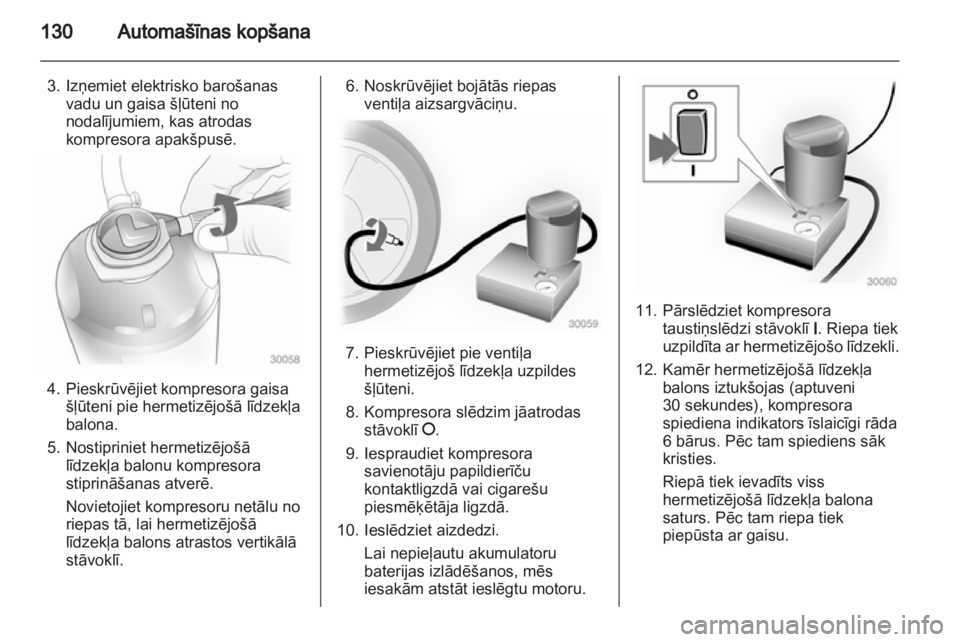 130 Automašīnas kopšana

3. Izņemiet elektrisko barošanas vadu un gaisa šļūteni no nodalījumiem, kas atrodas kompresora apakšpusē.

30058

4. Pieskrūvējiet kompresora gaisa šļūteni pie hermetizējošā līdzekļa balona.

5. Nostipriniet hermetizējošā līdzekļa balonu kompresora stiprināšanas atverē.

Novietojiet kompresoru netālu no riepas tā, lai hermetizējošā līdzekļa balons atrastos vertikālā stāvoklī.

6. Noskrūvējiet bojātās riepas ventiļa aizsargvāciņu.

30059

7. Pieskrūvējiet pie ventiļa hermetizējoš līdzekļa uzpildes šļūteni.

8. Kompresora slēdzim jāatrodas stāvoklī O.

9. Iespraudiet kompresora savienotāju papildierīču kontaktligzdā vai cigarešu piesmēķētāja ligzdā.

10. Ieslēdziet aizdedzi.

Lai nepieļautu akumulatoru baterijas izlādēšanos, mēs iesakām atstāt ieslēgtu motoru.

O

I

30060

11. Pārslēdziet kompresora taustiņslēdzi stāvoklī I. Riepa tiek uzpildīta ar hermetizējošo līdzekli.

12. Kamēr hermetizējošā līdzekļa balons iztukšojas (aptuveni 30 sekundes), kompresora spiediena indikators īslaicīgi rāda 6 bārus. Pēc tam spiediens sāk kristies.

Riepā tiek ievadīts viss hermetizējošā līdzekļa balona saturs. Pēc tam riepa tiek piepūsta ar gaisu.

carmanualsonline.info