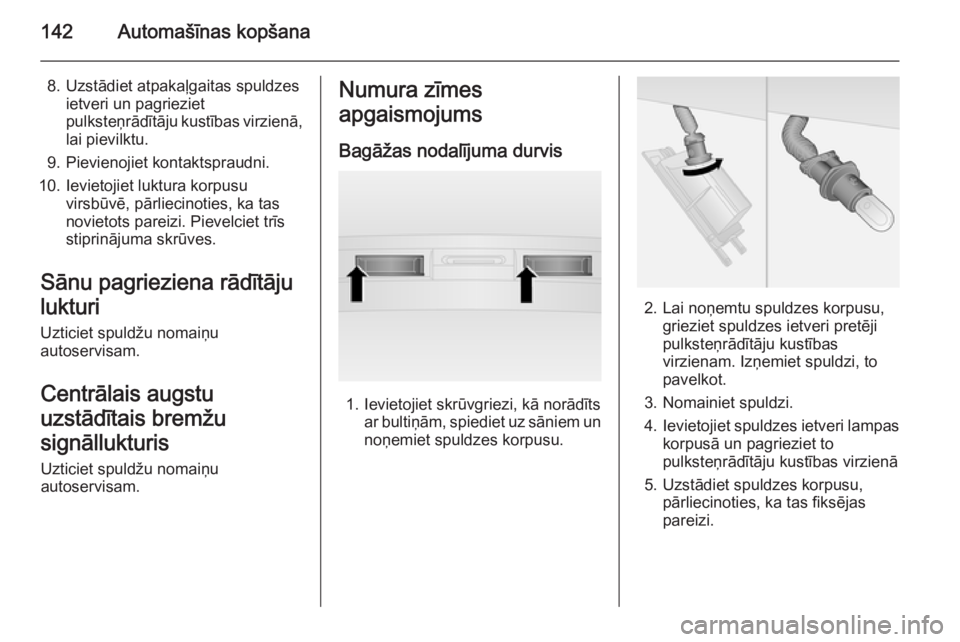 142 Automašīnas kopšana

8. Uzstādiet atpakaļgaitas spuldzes ietveri un pagrieziet pulksteņrādītāju kustības virzienā, lai pievilktu.
9. Pievienojiet kontaktspraudni.
10. Ievietojiet luktura korpusu virsbūvē, pārliecinoties, ka tas novietots pareizi. Pievelciet trīs stiprinājuma skrūves.

Sānu pagrieziena rādītāju lukturi

Uzticiet spuldžu nomaiņu autoservisam.

Centrālais augstu uzstādītais bremžu signāllukturis

Uzticiet spuldžu nomaiņu autoservisam.

Numura zīmes apgaismojums

Bagāžas nodalījuma durvis

1. Ievietojiet skrūvgriezi, kā norādīts ar bultiņām, spiediet uz sāniem un noņemiet spuldzes korpusu.

2. Lai noņemtu spuldzes korpusu, grieziet spuldzes ietveri pretēji pulksteņrādītāju kustības virzienam. Izņemiet spuldzi, to pavelkot.
3. Nomainiet spuldzi.
4. Ievietojiet spuldzes ietveri lampas korpusā un pagrieziet to pulksteņrādītāju kustības virzienā
5. Uzstādiet spuldzes korpusu, pārliecinoties, ka tas fiksējas pareizi.

carmanualsonline.info