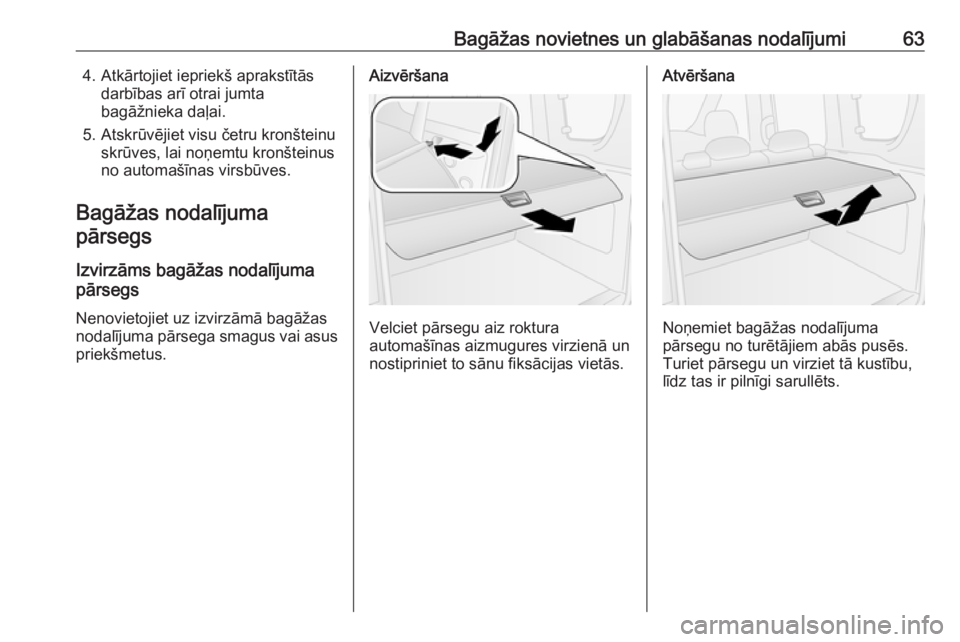 Bagāžas novietnes un glabāšanas nodalījumi 63

4. Atkārtojiet iepriekš aprakstītās darbības arī otrai jumta bagāžnieka daļai.

5. Atskrūvējiet visu četru kronšteinu skrūves, lai noņemtu kronšteinus no automašīnas virsbūves.

Bagāžas nodalījuma pārsegs

Izvirzāms bagāžas nodalījuma pārsegs

Nenovietojiet uz izvirzāmā bagāžas nodalījuma pārsega smagus vai asus priekšmetus.

Aizvēršana

Velciet pārsegu aiz roktura automašīnas aizmugures virzienā un nostipriniet to sānu fiksācijas vietās.

Atvēršana

Noņemiet bagāžas nodalījuma pārsegu no turētājiem abās pusēs. Turiet pārsegu un virziet tā kustību, līdz tas ir pilnīgi sarullēts.

carmanualsonline.info