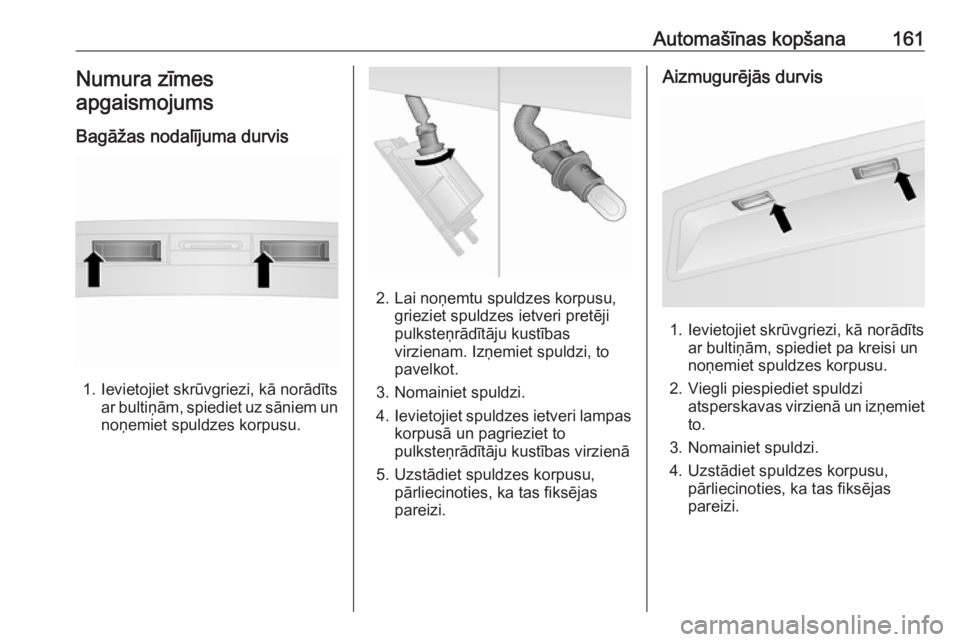 Automašīnas kopšana 161

Numura zīmes apgaismojums

Bagāžas nodalījuma durvis

1. Ievietojiet skrūvgriezi, kā norādīts ar bultiņām, spiediet uz sāniem un noņemiet spuldzes korpusu.

2. Lai noņemtu spuldzes korpusu, grieziet spuldzes ietveri pretēji pulksteņrādītāju kustības virzienam. Izņemiet spuldzi, to pavelkot.

3. Nomainiet spuldzi.

4. Ievietojiet spuldzes ietveri lampas korpusā un pagrieziet to pulksteņrādītāju kustības virzienā

5. Uzstādiet spuldzes korpusu, pārliecinoties, ka tas fiksējas pareizi.

Aizmugurējās durvis

1. Ievietojiet skrūvgriezi, kā norādīts ar bultiņām, spiediet pa kreisi un noņemiet spuldzes korpusu.

2. Viegli piespiediet spuldzi atsperskavas virzienā un izņemiet to.

3. Nomainiet spuldzi.

4. Uzstādiet spuldzes korpusu, pārliecinoties, ka tas fiksējas pareizi.

carmanualsonline.info