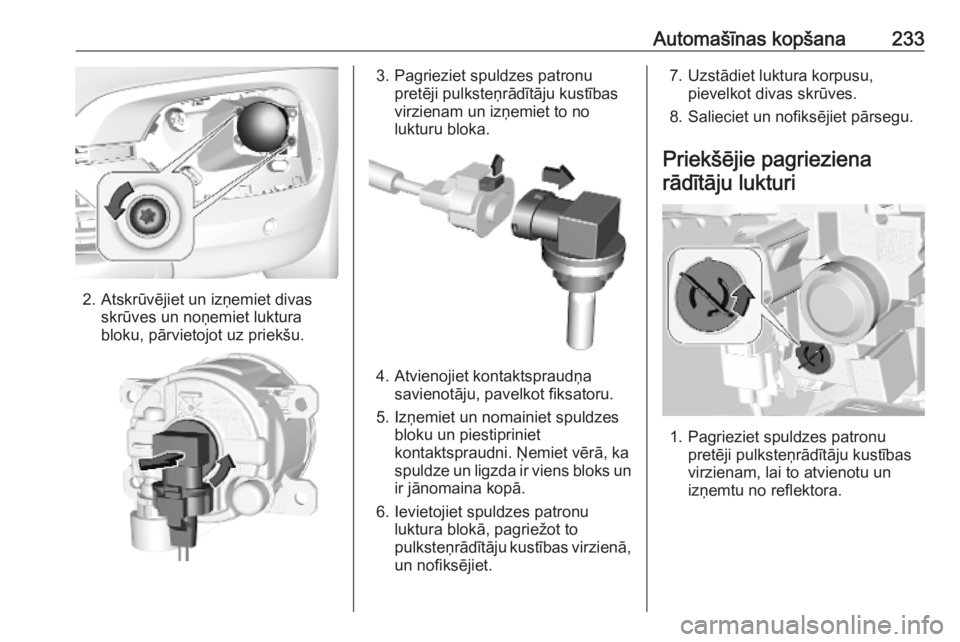 Automašīnas kopšana 233

2. Atskrūvējiet un izņemiet divas skrūves un noņemiet luktura bloku, pārvietojot uz priekšu.

3. Pagrieziet spuldzes patronu pretēji pulksteņrādītāju kustības virzienam un izņemiet to no lukturu bloka.

4. Atvienojiet kontaktspraudņa savienotāju, pavelkot fiksatoru.

5. Izņemiet un nomainiet spuldzes bloku un piestipriniet kontaktspraudni. Ņemiet vērā, ka spuldze un ligzda ir viens bloks un ir jānomaina kopā.

6. Ievietojiet spuldzes patronu luktura blokā, pagriežot to pulksteņrādītāju kustības virzienā, un nofiksējiet.

7. Uzstādiet luktura korpusu, pievelkot divas skrūves.

8. Salieciet un nofiksējiet pārsegu.

Priekšējie pagrieziena rādītāju lukturi

1. Pagrieziet spuldzes patronu pretēji pulksteņrādītāju kustības virzienam, lai to atvienotu un izņemtu no reflektora.

carmanualsonline.info