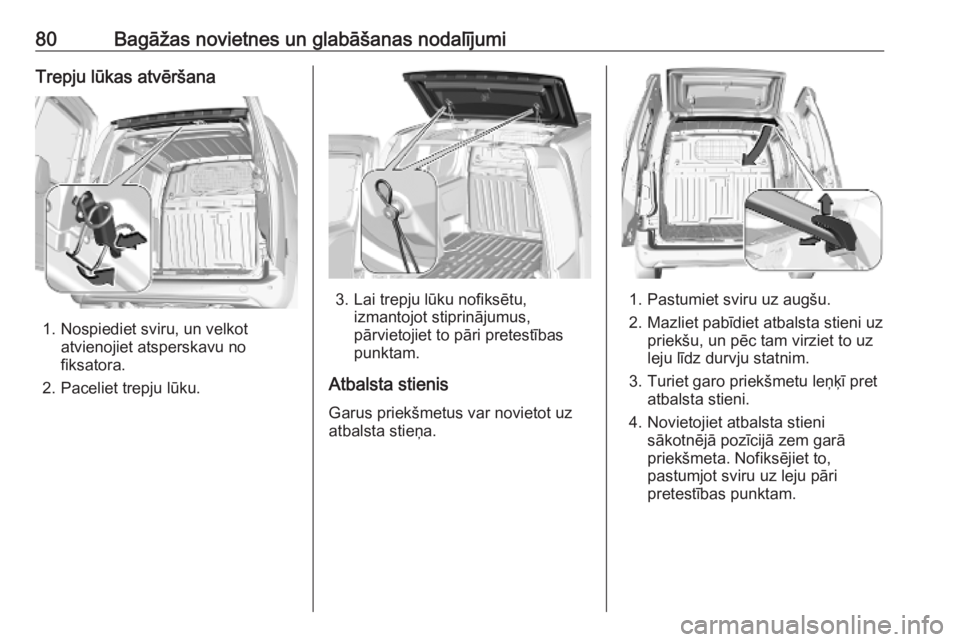 80 Bagāžas novietnes un glabāšanas nodalījumi

Trepju lūkas atvēršana

1. Nospiediet sviru, un velkot atvienojiet atsperskavu no fiksatora.
2. Paceliet trepju lūku.

3. Lai trepju lūku nofiksētu, izmantojot stiprinājumus, pārvietojiet to pāri pretestības punktam.

Atbalsta stienis

Garus priekšmetus var novietot uz atbalsta stieņa.

1. Pastumiet sviru uz augšu.
2. Mazliet pabīdiet atbalsta stieni uz priekšu, un pēc tam virziet to uz leju līdz durvju statnim.
3. Turiet garo priekšmetu leņķī pret atbalsta stieni.
4. Novietojiet atbalsta stieni sākotnējā pozīcijā zem garā priekšmeta. Nofiksējiet to, pastumjot sviru uz leju pāri pretestības punktam.

carmanualsonline.info