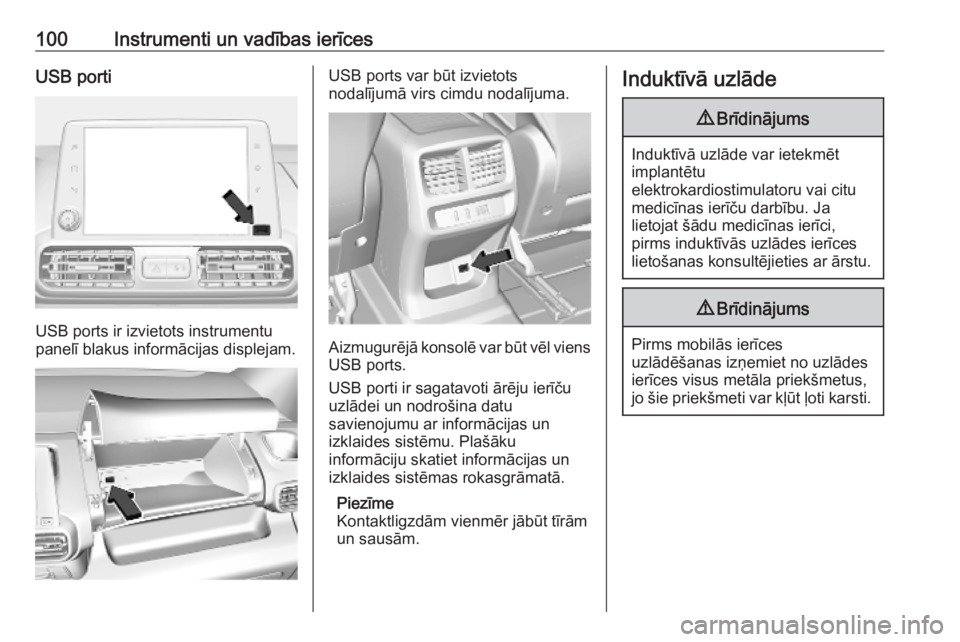 100 Instrumenti un vadības ierīces

USB porti

USB ports ir izvietots instrumentu panelī blakus informācijas displejam.

USB ports var būt izvietots nodalījumā virs cimdu nodalījuma.

Aizmugurējā konsolē var būt vēl viens USB ports.

USB porti ir sagatavoti ārēju ierīču uzlādei un nodrošina datu savienojumu ar informācijas un izklaides sistēmu. Plašāku informāciju skatiet informācijas un izklaides sistēmas rokasgrāmatā.

Piezīme
Kontaktligzdām vienmēr jābūt tīrām un sausām.

Induktīvā uzlāde

⚠ Brīdinājums

Induktīvā uzlāde var ietekmēt implantētu elektrokardiostimulatoru vai citu medicīnas ierīču darbību. Ja lietojat šādu medicīnas ierīci, pirms induktīvās uzlādes ierīces lietošanas konsultējieties ar ārstu.

⚠ Brīdinājums

Pirms mobilās ierīces uzlādēšanas izņemiet no uzlādes ierīces visus metāla priekšmetus, jo šie priekšmeti var kļūt ļoti karsti.

carmanualsonline.info