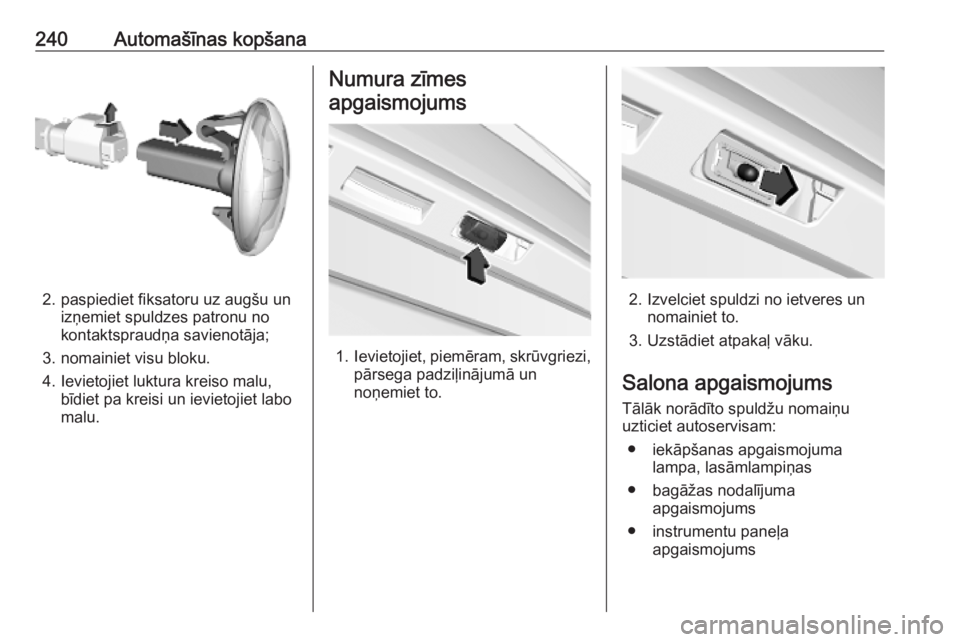 240 Automašīnas kopšana

2. paspiediet fiksatoru uz augšu un izņemiet spuldzes patronu no kontaktspraudņa savienotāja;

3. nomainiet visu bloku.

4. Ievietojiet luktura kreiso malu, bīdiet pa kreisi un ievietojiet labo malu.

Numura zīmes apgaismojums

1. Ievietojiet, piemēram, skrūvgriezi, pārsega padziļinājumā un noņemiet to.

2. Izvelciet spuldzi no ietveres un nomainiet to.

3. Uzstādiet atpakaļ vāku.

Salona apgaismojums

Tālāk norādīto spuldžu nomaiņu uzticiet autoservisam:

● iekāpšanas apgaismojuma lampa, lasāmlampiņas

● bagāžas nodalījuma apgaismojums

● instrumentu paneļa apgaismojums

carmanualsonline.info