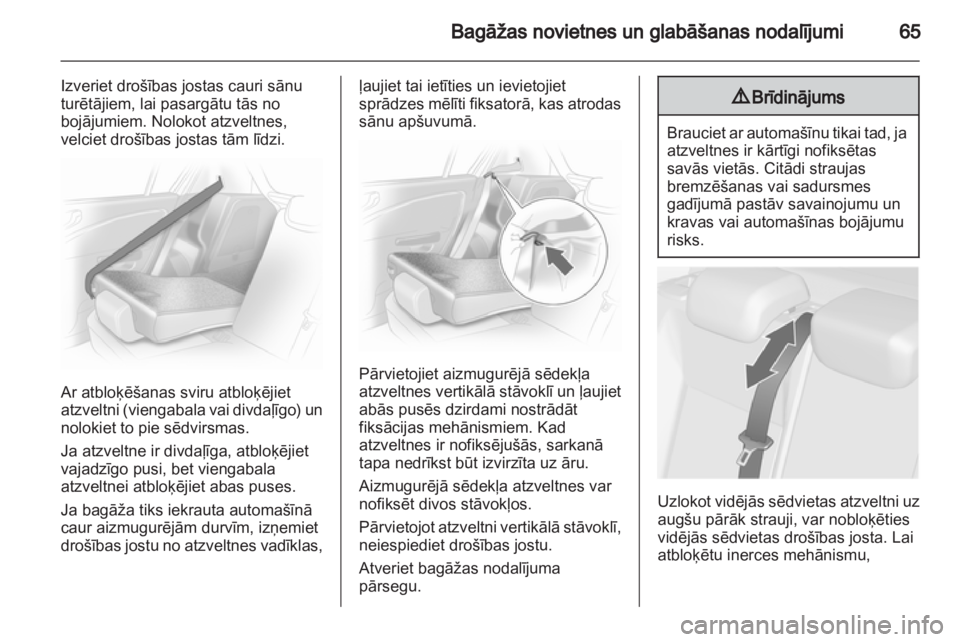 Bagāžas novietnes un glabāšanas nodalījumi 65

Izveriet drošības jostas cauri sānu turētājiem, lai pasargātu tās no bojājumiem. Nolokot atzveltnes, velciet drošības jostas tām līdzi.

Ar atbloķēšanas sviru atbloķējiet atzveltni (viengabala vai divdaļīgo) un nolokiet to pie sēdvirsmas.

Ja atzveltne ir divdaļīga, atbloķējiet vajadzīgo pusi, bet viengabala atzveltnei atbloķējiet abas puses.

Ja bagāža tiks iekrauta automašīnā caur aizmugurējām durvīm, izņemiet drošības jostu no atzveltnes vadīklas, ļaujiet tai ietīties un ievietojiet sprādzes mēlīti fiksatorā, kas atrodas sānu apšuvumā.

Pārvietojiet aizmugurējā sēdekļa atzveltnes vertikālā stāvoklī un ļaujiet abās pusēs dzirdami nostrādāt fiksācijas mehānismiem. Kad atzveltnes ir nofiksējušās, sarkanā tapa nedrīkst būt izvirzīta uz āru.

Aizmugurējā sēdekļa atzveltnes var nofiksēt divos stāvokļos.

Pārvietojot atzveltni vertikālā stāvoklī, neiespiediet drošības jostu.

Atveriet bagāžas nodalījuma pārsegu.

⚠ Brīdinājums

Brauciet ar automašīnu tikai tad, ja atzveltnes ir kārtīgi nofiksētas savās vietās. Citādi straujas bremzēšanas vai sadursmes gadījumā pastāv savainojumu un kravas vai automašīnas bojājumu risks.

Uzlokot vidējās sēdvietas atzveltni uz augšu pārāk strauji, var nobloķēties vidējās sēdvietas drošības josta. Lai atbloķētu inerces mehānismu,

carmanualsonline.info