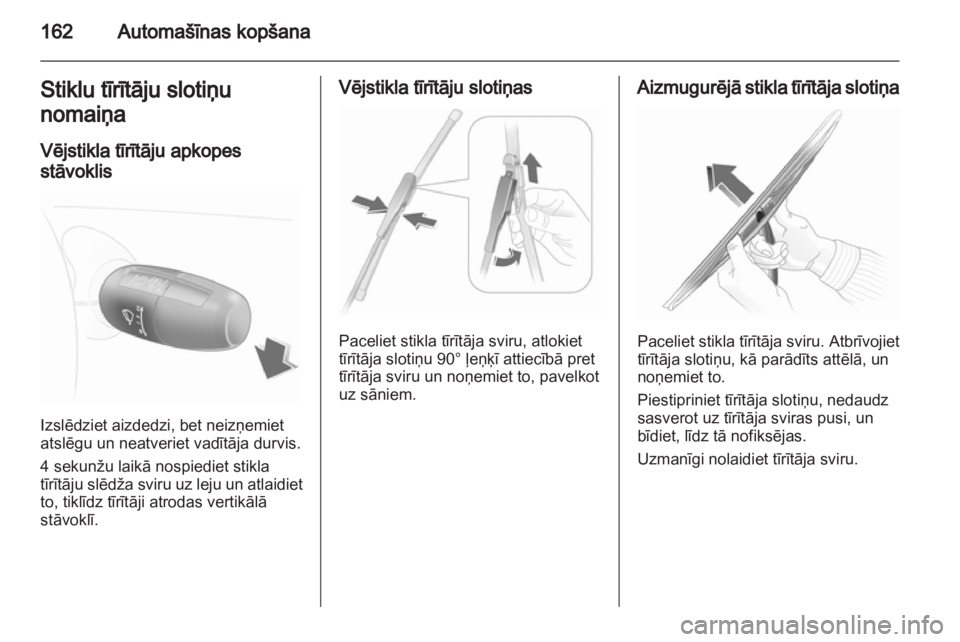 162 Automašīnas kopšana

Stiklu tīrītāju slotiņu nomaiņa

Vējstikla tīrītāju apkopes stāvoklis

Izslēdziet aizdedzi, bet neizņemiet atslēgu un neatveriet vadītāja durvis.

4 sekunžu laikā nospiediet stikla tīrītāju slēdža sviru uz leju un atlaidiet to, tiklīdz tīrītāji atrodas vertikālā stāvoklī.

Vējstikla tīrītāju slotiņas

Paceliet stikla tīrītāja sviru, atlokiet tīrītāja slotiņu 90° leņķī attiecībā pret tīrītāja sviru un noņemiet to, pavelkot uz sāniem.

Aizmugurējā stikla tīrītāja slotiņa

Paceliet stikla tīrītāja sviru. Atbrīvojiet tīrītāja slotiņu, kā parādīts attēlā, un noņemiet to.

Piestipriniet tīrītāja slotiņu, nedaudz sasverot uz tīrītāja sviras pusi, un bīdiet, līdz tā nofiksējas.

Uzmanīgi nolaidiet tīrītāja sviru.

carmanualsonline.info