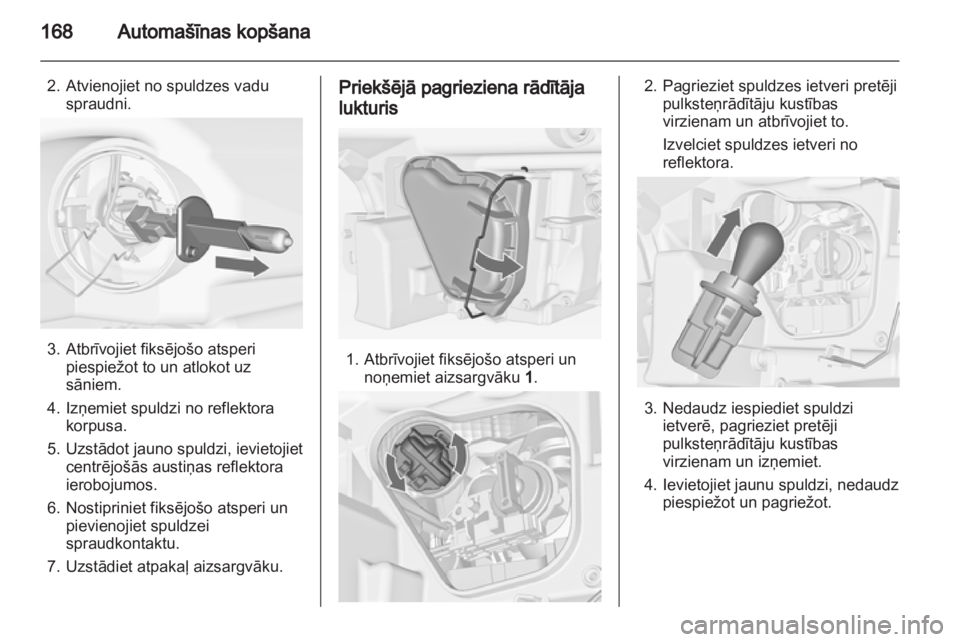 168 Automašīnas kopšana

2. Atvienojiet no spuldzes vadu spraudni.

3. Atbrīvojiet fiksējošo atsperi piespiežot to un atlokot uz sāniem.

4. Izņemiet spuldzi no reflektora korpusa.

5. Uzstādot jauno spuldzi, ievietojiet centrējošās austiņas reflektora ierobojumos.

6. Nostipriniet fiksējošo atsperi un pievienojiet spuldzei spraudkontaktu.

7. Uzstādiet atpakaļ aizsargvāku.

Priekšējā pagrieziena rādītāja lukturis

1. Atbrīvojiet fiksējošo atsperi un noņemiet aizsargvāku 1.

2. Pagrieziet spuldzes ietveri pretēji pulksteņrādītāju kustības virzienam un atbrīvojiet to.

Izvelciet spuldzes ietveri no reflektora.

3. Nedaudz iespiediet spuldzi ietverē, pagrieziet pretēji pulksteņrādītāju kustības virzienam un izņemiet.

4. Ievietojiet jaunu spuldzi, nedaudz piespiežot un pagriežot.

carmanualsonline.info