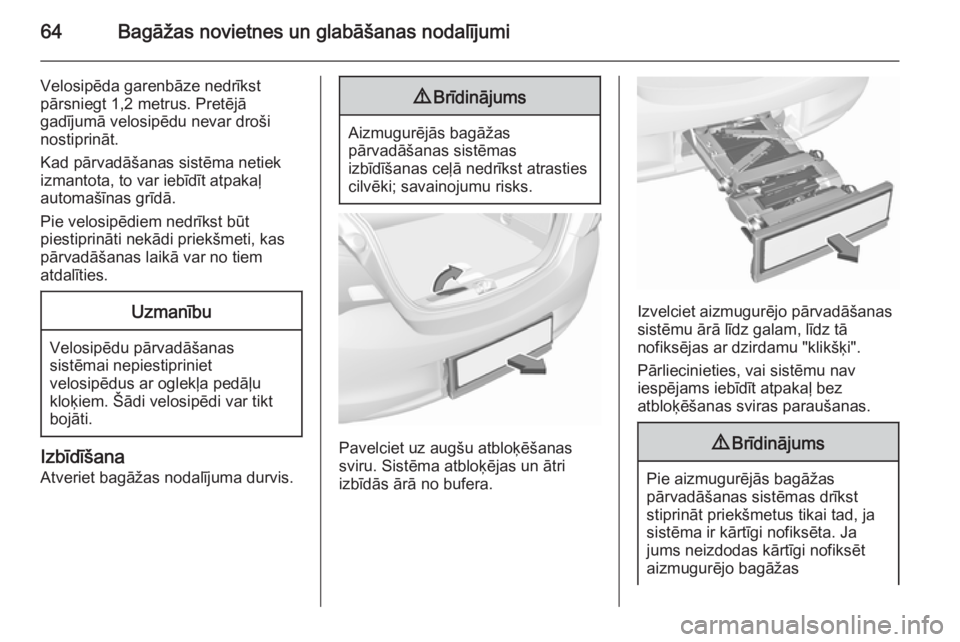 64 Bagāžas novietnes un glabāšanas nodalījumi

Velosipēda garenbāze nedrīkst pārsniegt 1,2 metrus. Pretējā gadījumā velosipēdu nevar droši nostiprināt.

Kad pārvadāšanas sistēma netiek izmantota, to var iebīdīt atpakaļ automašīnas grīdā.

Pie velosipēdiem nedrīkst būt piestiprināti nekādi priekšmeti, kas pārvadāšanas laikā var no tiem atdalīties.

Uzmanību

Velosipēdu pārvadāšanas sistēmai nepiestipriniet velosipēdus ar oglekļa pedāļu kloķiem. Šādi velosipēdi var tikt bojāti.

Izbīdīšana
Atveriet bagāžas nodalījuma durvis.

⚠ Brīdinājums

Aizmugurējās bagāžas pārvadāšanas sistēmas izbīdīšanas ceļā nedrīkst atrasties cilvēki; savainojumu risks.

Pavelciet uz augšu atbloķēšanas sviru. Sistēma atbloķējas un ātri izbīdās ārā no bufera.

Izvelciet aizmugurējo pārvadāšanas sistēmu ārā līdz galam, līdz tā nofiksējas ar dzirdamu "klikšķi".

Pārliecinieties, vai sistēmu nav iespējams iebīdīt atpakaļ bez atbloķēšanas sviras paraušanas.

⚠ Brīdinājums

Pie aizmugurējās bagāžas pārvadāšanas sistēmas drīkst stiprināt priekšmetus tikai tad, ja sistēma ir kārtīgi nofiksēta. Ja jums neizdodas kārtīgi nofiksēt aizmugurējo bagāžas

carmanualsonline.info