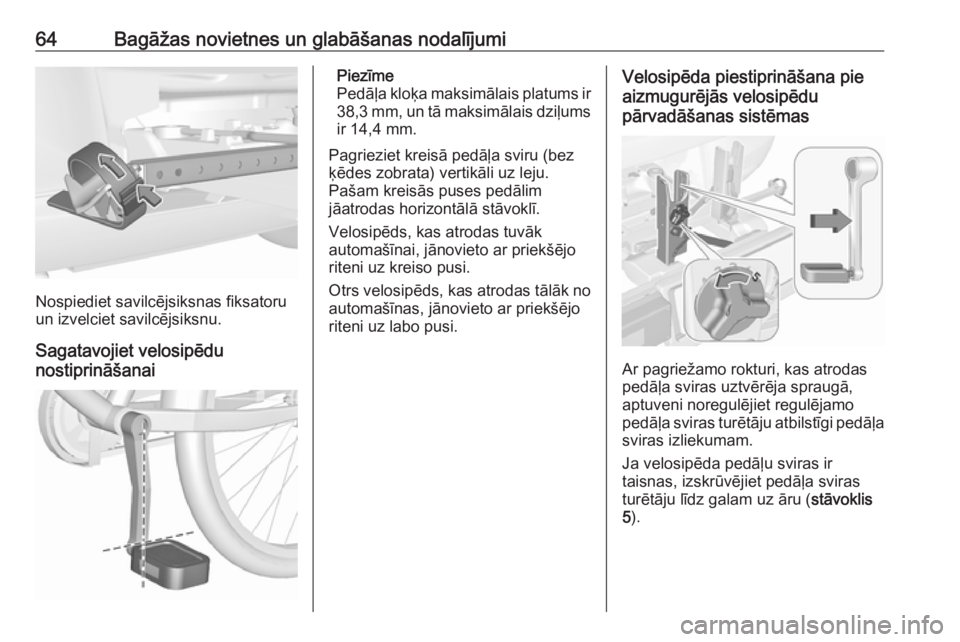 64 Bagāžas novietnes un glabāšanas nodalījumi

Nospiediet savilcējsiksnas fiksatoru un izvelciet savilcējsiksnu.

Sagatavojiet velosipēdu nostiprināšanai

Piezīme
Pedāļa kloķa maksimālais platums ir 38,3 mm, un tā maksimālais dziļums ir 14,4 mm.

Pagrieziet kreisā pedāļa sviru (bez ķēdes zobrata) vertikāli uz leju. Pašam kreisās puses pedālim jāatrodas horizontālā stāvoklī.

Velosipēds, kas atrodas tuvāk automašīnai, jānovieto ar priekšējo riteni uz kreiso pusi.

Otrs velosipēds, kas atrodas tālāk no automašīnas, jānovieto ar priekšējo riteni uz labo pusi.

Velosipēda piestiprināšana pie aizmugurējās velosipēdu pārvadāšanas sistēmas

Ar pagriežamo rokturi, kas atrodas pedāļa sviras uztvērēja spraugā, aptuveni noregulējiet regulējamo pedāļa sviras turētāju atbilstīgi pedāļa sviras izliekumam.

Ja velosipēda pedāļu sviras ir taisnas, izskrūvējiet pedāļa sviras turētāju līdz galam uz āru (stāvoklis 5).

carmanualsonline.info