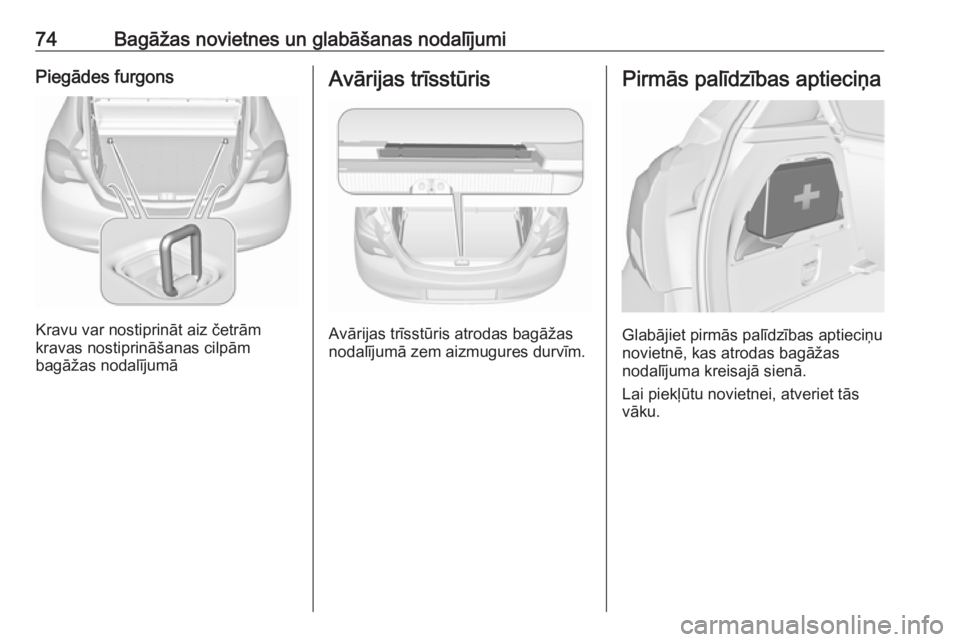 74 Bagāžas novietnes un glabāšanas nodalījumi

Piegādes furgons

Kravu var nostiprināt aiz četrām kravas nostiprināšanas cilpām bagāžas nodalījumā

Avārijas trīsstūris

Avārijas trīsstūris atrodas bagāžas nodalījumā zem aizmugures durvīm.

Pirmās palīdzības aptieciņa

Glabājiet pirmās palīdzības aptieciņu novietnē, kas atrodas bagāžas nodalījuma kreisajā sienā.

Lai piekļūtu novietnei, atveriet tās vāku.

carmanualsonline.info