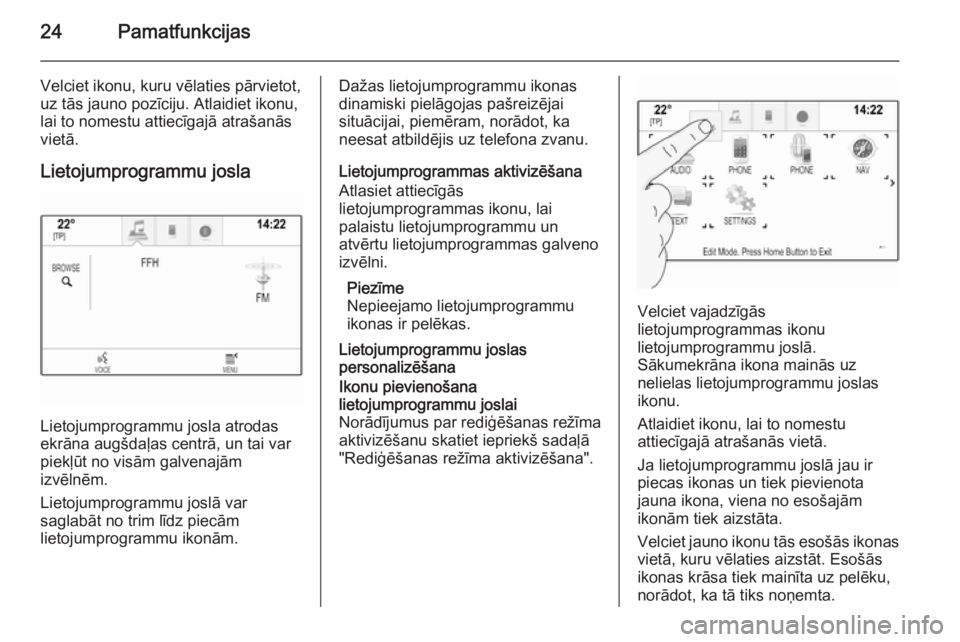 24 Pamatfunkcijas

Velciet ikonu, kuru vēlaties pārvietot, uz tās jauno pozīciju. Atlaidiet ikonu, lai to nomestu attiecīgajā atrašanās vietā.

Lietojumprogrammu josla

22°
[TP]
14:22
BROWSE
FFH
FM
VOICE
MENU

Lietojumprogrammu josla atrodas ekrāna augšdaļas centrā, un tai var piekļūt no visām galvenajām izvēlnēm.

Lietojumprogrammu joslā var saglabāt no trim līdz piecām lietojumprogrammu ikonām.

Dažas lietojumprogrammu ikonas dinamiski pielāgojas pašreizējai situācijai, piemēram, norādot, ka neesat atbildējis uz telefona zvanu.

Lietojumprogrammas aktivizēšana
Atlasiet attiecīgās lietojumprogrammas ikonu, lai palaistu lietojumprogrammu un atvērtu lietojumprogrammas galveno izvēlni.

Piezīme
Nepieejamo lietojumprogrammu ikonas ir pelēkas.

Lietojumprogrammu joslas personalizēšana
Ikonu pievienošana lietojumprogrammu joslai
Norādījumus par rediģēšanas režīma aktivizēšanu skatiet iepriekš sadaļā "Rediģēšanas režīma aktivizēšana".

22°
[TP]
14:22
AUDIO
PHONE
PHONE
NAV
TEXT
SETTINGS
Edit Mode. Press Home Button to Exit

Velciet vajadzīgās lietojumprogrammas ikonu lietojumprogrammu joslā. Sākumekrāna ikona mainās uz nelielas lietojumprogrammu joslas ikonu.

Atlaidiet ikonu, lai to nomestu attiecīgajā atrašanās vietā.

Ja lietojumprogrammu joslā jau ir piecas ikonas un tiek pievienota jauna ikona, viena no esošajām ikonām tiek aizstāta.

Velciet jauno ikonu tās esošās ikonas vietā, kuru vēlaties aizstāt. Esošās ikonas krāsa tiek mainīta uz pelēku, norādot, ka tā tiks noņemta.

carmanualsonline.info