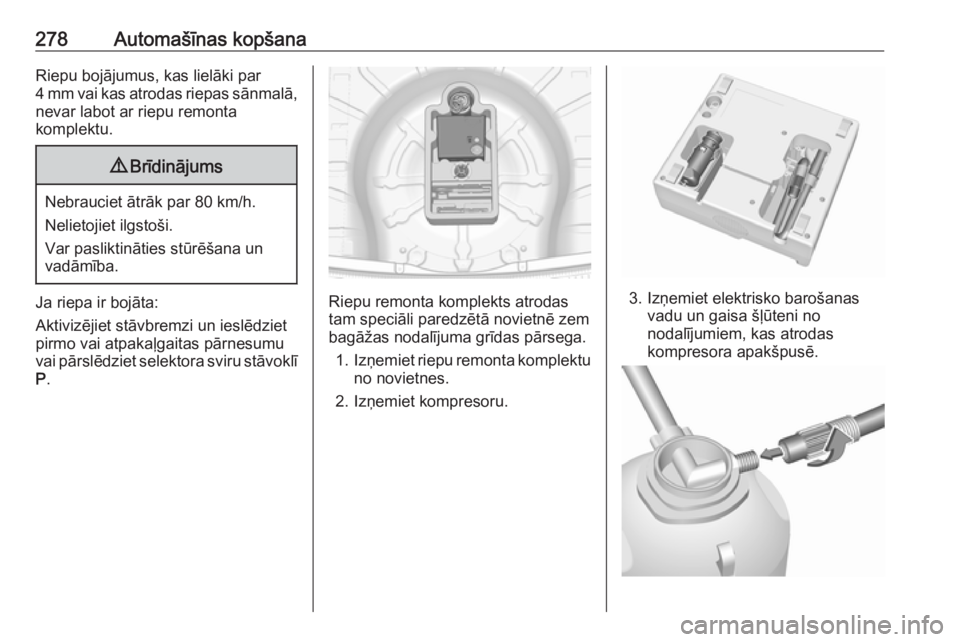 278 Automašīnas kopšana

Riepu bojājumus, kas lielāki par 4 mm vai kas atrodas riepas sānmalā, nevar labot ar riepu remonta komplektu.

⚠ Brīdinājums

Nebrauciet ātrāk par 80 km/h.

Nelietojiet ilgstoši.

Var pasliktināties stūrēšana un vadāmība.

Ja riepa ir bojāta:

Aktivizējiet stāvbremzi un ieslēdziet pirmo vai atpakaļgaitas pārnesumu vai pārslēdziet selektora sviru stāvoklī P.

Riepu remonta komplekts atrodas tam speciāli paredzētā novietnē zem bagāžas nodalījuma grīdas pārsega.

1. Izņemiet riepu remonta komplektu no novietnes.

2. Izņemiet kompresoru.

3. Izņemiet elektrisko barošanas vadu un gaisa šļūteni no nodalījumiem, kas atrodas kompresora apakšpusē.

carmanualsonline.info