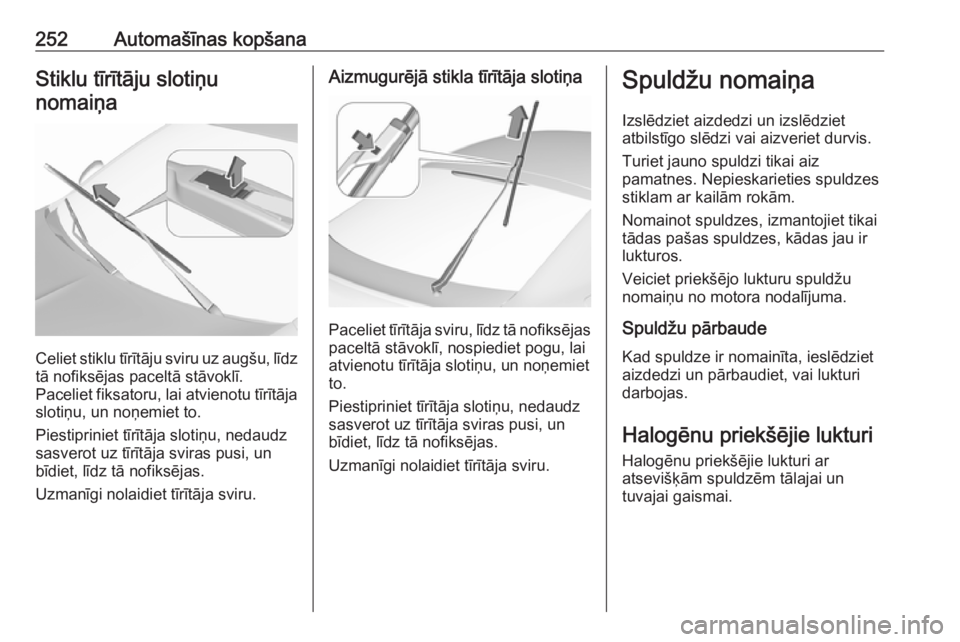 252 Automašīnas kopšana

Stiklu tīrītāju slotiņu nomaiņa

Celiet stiklu tīrītāju sviru uz augšu, līdz tā nofiksējas paceltā stāvoklī.
Paceliet fiksatoru, lai atvienotu tīrītāja slotiņu, un noņemiet to.

Piestipriniet tīrītāja slotiņu, nedaudz sasverot uz tīrītāja sviras pusi, un bīdiet, līdz tā nofiksējas.

Uzmanīgi nolaidiet tīrītāja sviru.

Aizmugurējā stikla tīrītāja slotiņa

Paceliet tīrītāja sviru, līdz tā nofiksējas paceltā stāvoklī, nospiediet pogu, lai atvienotu tīrītāja slotiņu, un noņemiet to.

Piestipriniet tīrītāja slotiņu, nedaudz sasverot uz tīrītāja sviras pusi, un bīdiet, līdz tā nofiksējas.

Uzmanīgi nolaidiet tīrītāja sviru.

Spuldžu nomaiņa

Izslēdziet aizdedzi un izslēdziet atbilstīgo slēdzi vai aizveriet durvis.

Turiet jauno spuldzi tikai aiz pamatnes. Nepieskarieties spuldzes stiklam ar kailām rokām.

Nomainot spuldzes, izmantojiet tikai tādas pašas spuldzes, kādas jau ir lukturos.

Veiciet priekšējo lukturu spuldžu nomaiņu no motora nodalījuma.

Spuldžu pārbaude

Kad spuldze ir nomainīta, ieslēdziet aizdedzi un pārbaudiet, vai lukturi darbojas.

Halogēnu priekšējie lukturi

Halogēnu priekšējie lukturi ar atsevišķām spuldzēm tālajai un tuvajai gaismai.

carmanualsonline.info