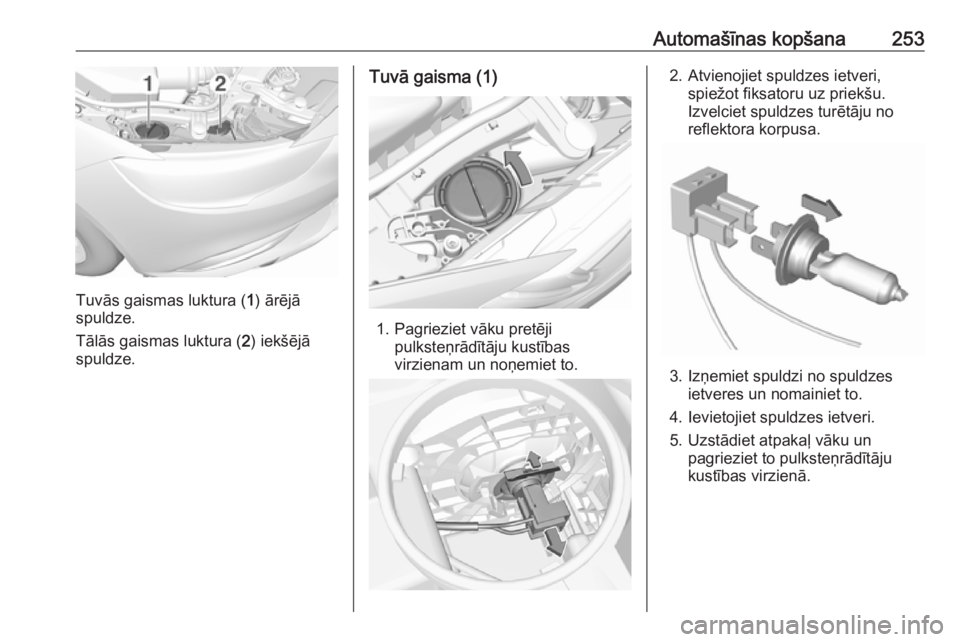 Automašīnas kopšana 253

1 2

Tuvās gaismas luktura (1) ārējā spuldze.

Tālās gaismas luktura (2) iekšējā spuldze.

Tuvā gaisma (1)

1. Pagrieziet vāku pretēji pulksteņrādītāju kustības virzienam un noņemiet to.

2. Atvienojiet spuldzes ietveri, spiežot fiksatoru uz priekšu. Izvelciet spuldzes turētāju no reflektora korpusa.

3. Izņemiet spuldzi no spuldzes ietveres un nomainiet to.

4. Ievietojiet spuldzes ietveri.

5. Uzstādiet atpakaļ vāku un pagrieziet to pulksteņrādītāju kustības virzienā.

carmanualsonline.info