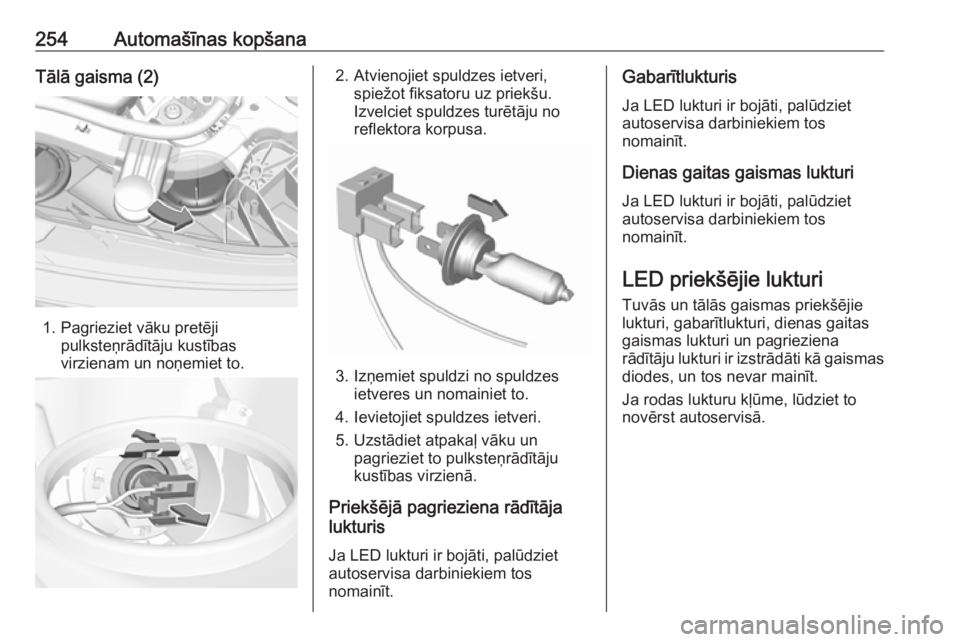 254 Automašīnas kopšana

Tālā gaisma (2)

1. Pagrieziet vāku pretēji pulksteņrādītāju kustības virzienam un noņemiet to.

2. Atvienojiet spuldzes ietveri, spiežot fiksatoru uz priekšu. Izvelciet spuldzes turētāju no reflektora korpusa.

3. Izņemiet spuldzi no spuldzes ietveres un nomainiet to.

4. Ievietojiet spuldzes ietveri.

5. Uzstādiet atpakaļ vāku un pagrieziet to pulksteņrādītāju kustības virzienā.

Priekšējā pagrieziena rādītāja lukturis

Ja LED lukturi ir bojāti, palūdziet autoservisa darbiniekiem tos nomainīt.

Gabarītlukturis

Ja LED lukturi ir bojāti, palūdziet autoservisa darbiniekiem tos nomainīt.

Dienas gaitas gaismas lukturi

Ja LED lukturi ir bojāti, palūdziet autoservisa darbiniekiem tos nomainīt.

LED priekšējie lukturi

Tuvās un tālās gaismas priekšējie lukturi, gabarītlukturi, dienas gaitas gaismas lukturi un pagrieziena rādītāju lukturi ir izstrādāti kā gaismas diodes, un tos nevar mainīt.

Ja rodas lukturu kļūme, lūdziet to novērst autoservisā.

carmanualsonline.info