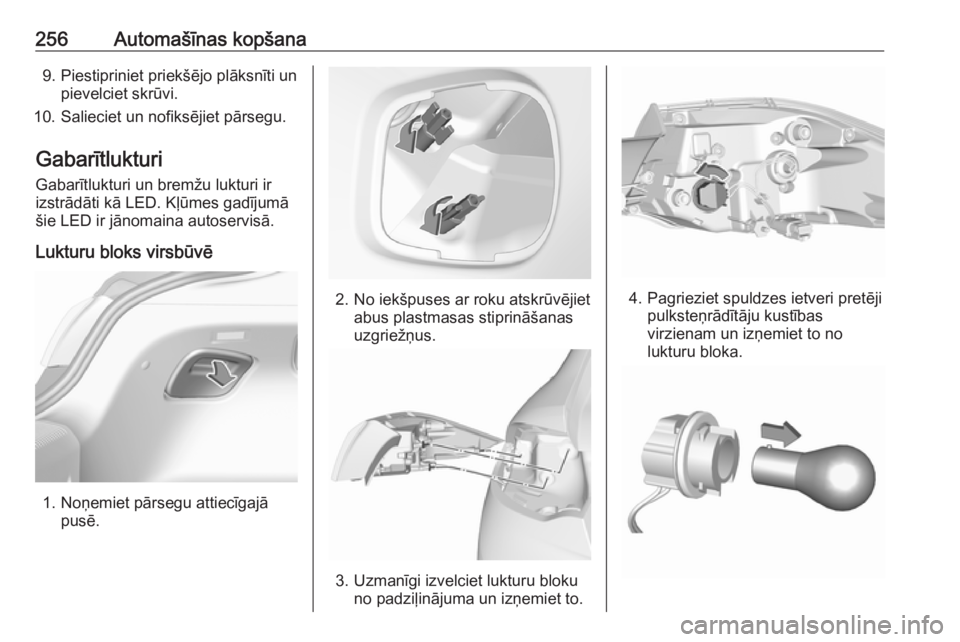 256 Automašīnas kopšana

9. Piestipriniet priekšējo plāksnīti un pievelciet skrūvi.

10. Salieciet un nofiksējiet pārsegu.

Gabarītlukturi

Gabarītlukturi un bremžu lukturi ir izstrādāti kā LED. Kļūmes gadījumā šie LED ir jānomaina autoservisā.

Lukturu bloks virsbūvē

1. Noņemiet pārsegu attiecīgajā pusē.

2. No iekšpuses ar roku atskrūvējiet abus plastmasas stiprināšanas uzgriežņus.

3. Uzmanīgi izvelciet lukturu bloku no padziļinājuma un izņemiet to.

4. Pagrieziet spuldzes ietveri pretēji pulksteņrādītāju kustības virzienam un izņemiet to no lukturu bloka.

carmanualsonline.info