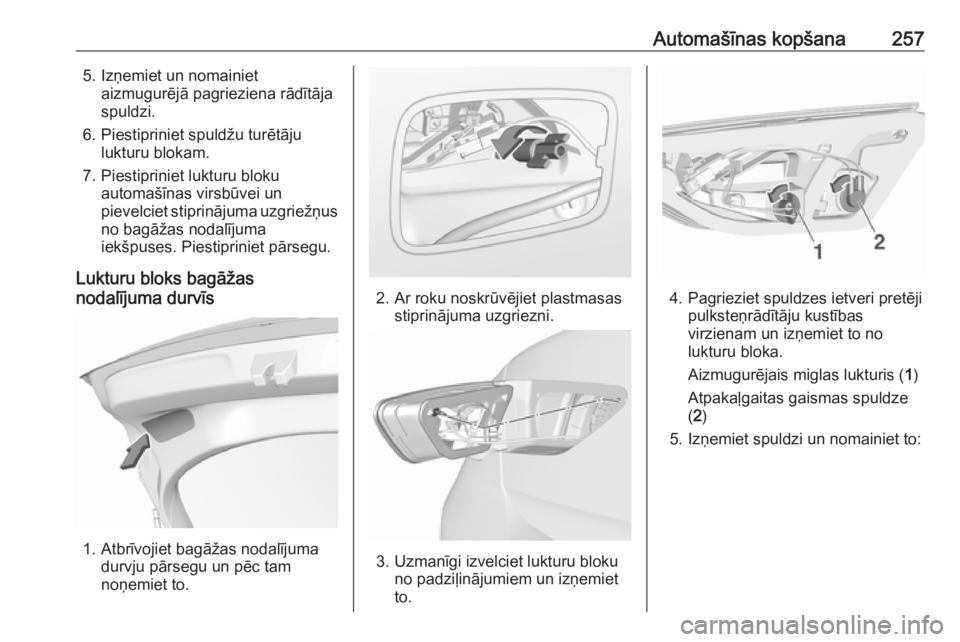 Automašīnas kopšana 257

5. Izņemiet un nomainiet aizmugurējā pagrieziena rādītāja spuldzi.

6. Piestipriniet spuldžu turētāju lukturu blokam.

7. Piestipriniet lukturu bloku automašīnas virsbūvei un pievelciet stiprinājuma uzgriežņus no bagāžas nodalījuma iekšpuses. Piestipriniet pārsegu.

Lukturu bloks bagāžas nodalījuma durvīs

1. Atbrīvojiet bagāžas nodalījuma durvju pārsegu un pēc tam noņemiet to.

2. Ar roku noskrūvējiet plastmasas stiprinājuma uzgriezni.

3. Uzmanīgi izvelciet lukturu bloku no padziļinājumiem un izņemiet to.

1

2

4. Pagrieziet spuldzes ietveri pretēji pulksteņrādītāju kustības virzienam un izņemiet to no lukturu bloka.

Aizmugurējais miglas lukturis (1)

Atpakaļgaitas gaismas spuldze (2)

5. Izņemiet spuldzi un nomainiet to:

carmanualsonline.info