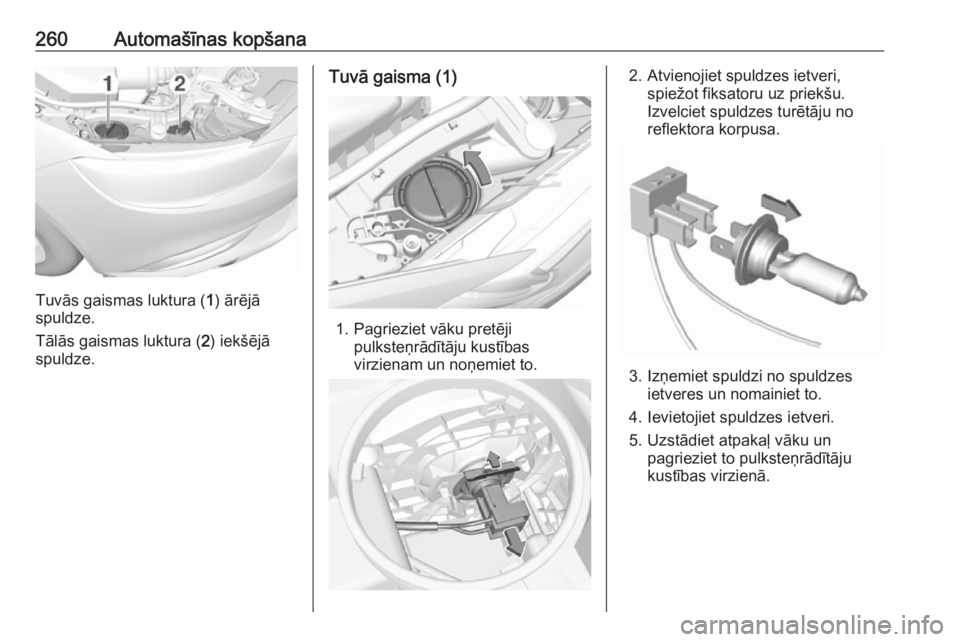 260 Automašīnas kopšana

1 2

Tuvās gaismas luktura (1) ārējā spuldze.

Tālās gaismas luktura (2) iekšējā spuldze.

Tuvā gaisma (1)

1. Pagrieziet vāku pretēji pulksteņrādītāju kustības virzienam un noņemiet to.

2. Atvienojiet spuldzes ietveri, spiežot fiksatoru uz priekšu. Izvelciet spuldzes turētāju no reflektora korpusa.

3. Izņemiet spuldzi no spuldzes ietveres un nomainiet to.

4. Ievietojiet spuldzes ietveri.

5. Uzstādiet atpakaļ vāku un pagrieziet to pulksteņrādītāju kustības virzienā.

carmanualsonline.info