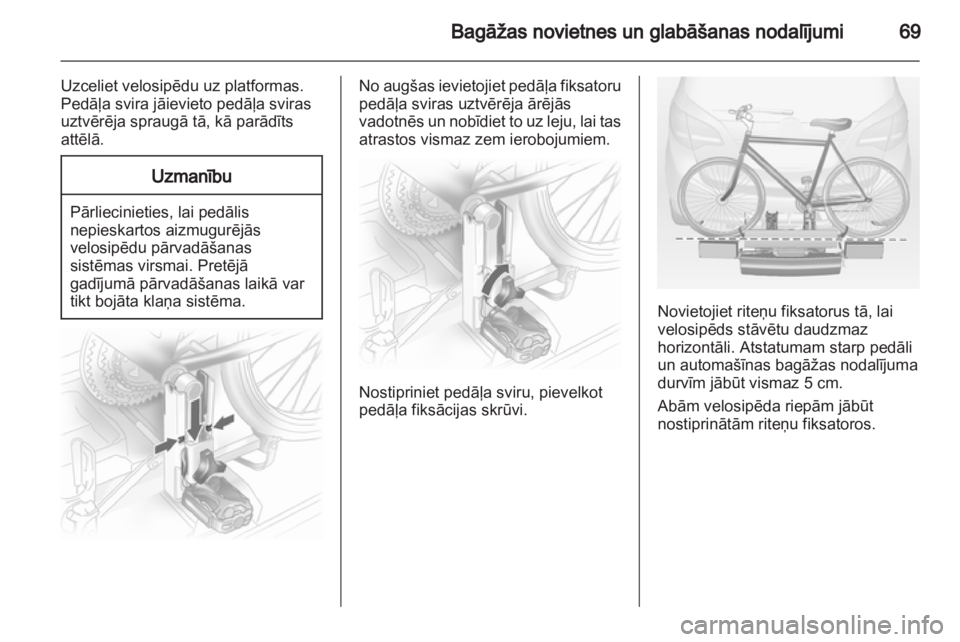 Bagāžas novietnes un glabāšanas nodalījumi 69

Uzceliet velosipēdu uz platformas. Pedāļa svira jāievieto pedāļa sviras uztvērēja spraugā tā, kā parādīts attēlā.

Uzmanību

Pārliecinieties, lai pedālis nepieskartos aizmugurējās velosipēdu pārvadāšanas sistēmas virsmai. Pretējā gadījumā pārvadāšanas laikā var tikt bojāta klaņa sistēma.

No augšas ievietojiet pedāļa fiksatoru pedāļa sviras uztvērēja ārējās vadotnēs un nobīdiet to uz leju, lai tas atrastos vismaz zem ierobojumiem.

Nostipriniet pedāļa sviru, pievelkot pedāļa fiksācijas skrūvi.

Novietojiet riteņu fiksatorus tā, lai velosipēds stāvētu daudzmaz horizontāli. Atstatumam starp pedāli un automašīnas bagāžas nodalījuma durvīm jābūt vismaz 5 cm.

Abām velosipēda riepām jābūt nostiprinātām riteņu fiksatoros.

carmanualsonline.info