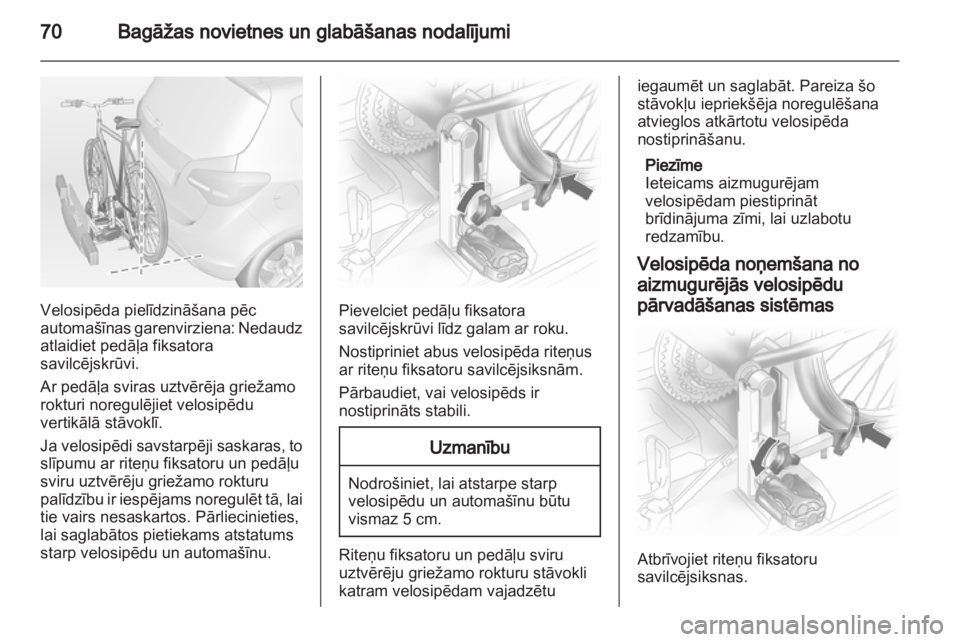 70 Bagāžas novietnes un glabāšanas nodalījumi

Velosipēda pielīdzināšana pēc automašīnas garenvirziena: Nedaudz atlaidiet pedāļa fiksatora savilcējskrūvi.

Ar pedāļa sviras uztvērēja griežamo rokturi noregulējiet velosipēdu vertikālā stāvoklī.

Ja velosipēdi savstarpēji saskaras, to slīpumu ar riteņu fiksatoru un pedāļu sviru uztvērēju griežamo rokturu palīdzību ir iespējams noregulēt tā, lai tie vairs nesaskartos. Pārliecinieties, lai saglabātos pietiekams atstatums starp velosipēdu un automašīnu.

Pievelciet pedāļu fiksatora savilcējskrūvi līdz galam ar roku.

Nostipriniet abus velosipēda riteņus ar riteņu fiksatoru savilcējsiksnām.

Pārbaudiet, vai velosipēds ir nostiprināts stabili.

Uzmanību

Nodrošiniet, lai atstarpe starp velosipēdu un automašīnu būtu vismaz 5 cm.

Riteņu fiksatoru un pedāļu sviru uztvērēju griežamo rokturu stāvokli katram velosipēdam vajadzētu iegaumēt un saglabāt. Pareiza šo stāvokļu iepriekšēja noregulēšana atvieglos atkārtotu velosipēda nostiprināšanu.

Piezīme
Ieteicams aizmugurējam velosipēdam piestiprināt brīdinājuma zīmi, lai uzlabotu redzamību.

Velosipēda noņemšana no aizmugurējās velosipēdu pārvadāšanas sistēmas

Atbrīvojiet riteņu fiksatoru savilcējsiksnas.

carmanualsonline.info