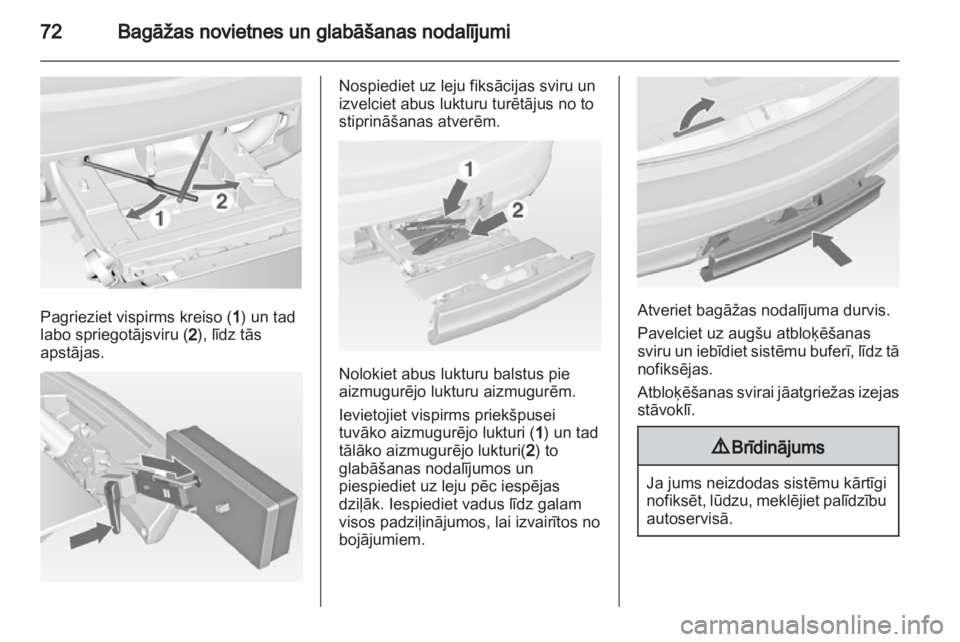 72 Bagāžas novietnes un glabāšanas nodalījumi

1
2

Pagrieziet vispirms kreiso (1) un tad labo spriegotājsviru (2), līdz tās apstājas.

Nospiediet uz leju fiksācijas sviru un izvelciet abus lukturu turētājus no to stiprināšanas atverēm.

1
2

Nolokiet abus lukturu balstus pie aizmugurējo lukturu aizmugurēm.

Ievietojiet vispirms priekšpusei tuvāko aizmugurējo lukturi (1) un tad tālāko aizmugurējo lukturi(2) to glabāšanas nodalījumos un piespiediet uz leju pēc iespējas dziļāk. Iespiediet vadus līdz galam visos padziļinājumos, lai izvairītos no bojājumiem.

Atveriet bagāžas nodalījuma durvis.

Pavelciet uz augšu atbloķēšanas sviru un iebīdiet sistēmu buferī, līdz tā nofiksējas.

Atbloķēšanas svirai jāatgriežas izejas stāvoklī.

⚠ Brīdinājums

Ja jums neizdodas sistēmu kārtīgi nofiksēt, lūdzu, meklējiet palīdzību autoservisā.

carmanualsonline.info