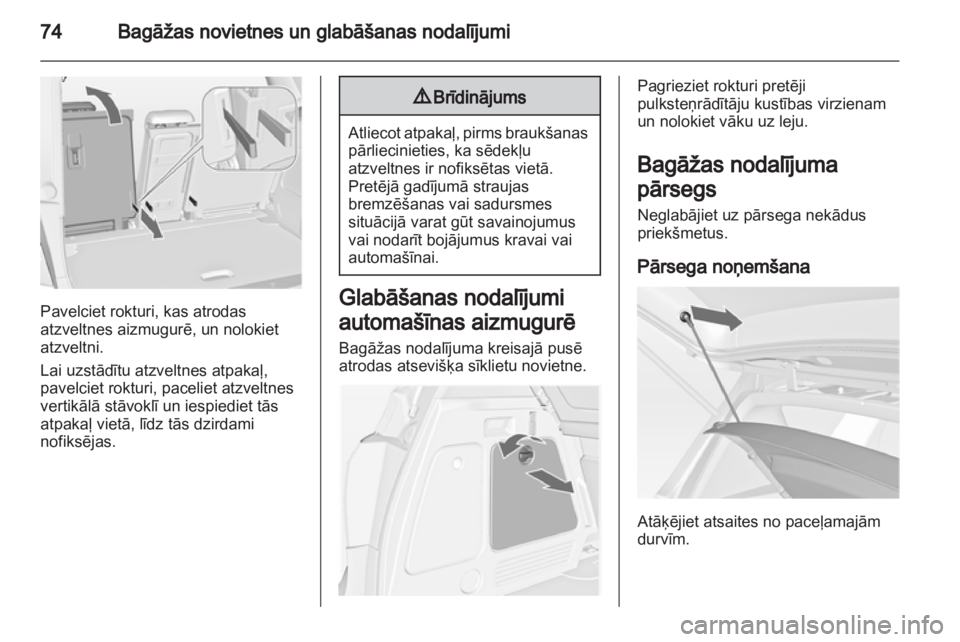 74 Bagāžas novietnes un glabāšanas nodalījumi

Pavelciet rokturi, kas atrodas atzveltnes aizmugurē, un nolokiet atzveltni.

Lai uzstādītu atzveltnes atpakaļ, pavelciet rokturi, paceliet atzveltnes vertikālā stāvoklī un iespiediet tās atpakaļ vietā, līdz tās dzirdami nofiksējas.

⚠ Brīdinājums

Atliecot atpakaļ, pirms braukšanas pārliecinieties, ka sēdekļu atzveltnes ir nofiksētas vietā. Pretējā gadījumā straujas bremzēšanas vai sadursmes situācijā varat gūt savainojumus vai nodarīt bojājumus kravai vai automašīnai.

Glabāšanas nodalījumi automašīnas aizmugurē

Bagāžas nodalījuma kreisajā pusē atrodas atsevišķa sīklietu novietne.

Pagrieziet rokturi pretēji pulksteņrādītāju kustības virzienam un nolokiet vāku uz leju.

Bagāžas nodalījuma pārsegs

Neglabājiet uz pārsega nekādus priekšmetus.

Pārsega noņemšana

Atāķējiet atsaites no paceļamajām durvīm.

carmanualsonline.info