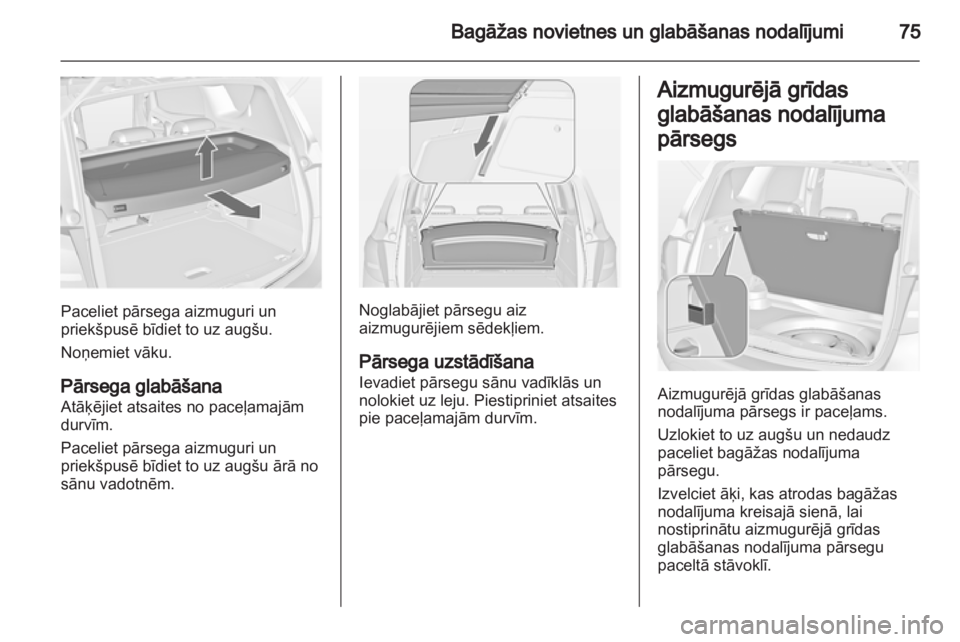 Bagāžas novietnes un glabāšanas nodalījumi 75

Paceliet pārsega aizmuguri un priekšpusē bīdiet to uz augšu.

Noņemiet vāku.

Pārsega glabāšana
Atāķējiet atsaites no paceļamajām durvīm.

Paceliet pārsega aizmuguri un priekšpusē bīdiet to uz augšu ārā no sānu vadotnēm.

Noglabājiet pārsegu aiz aizmugurējiem sēdekļiem.

Pārsega uzstādīšana
Ievadiet pārsegu sānu vadīklās un nolokiet uz leju. Piestipriniet atsaites pie paceļamajām durvīm.

Aizmugurējā grīdas glabāšanas nodalījuma pārsegs

Aizmugurējā grīdas glabāšanas nodalījuma pārsegs ir paceļams.

Uzlokiet to uz augšu un nedaudz paceliet bagāžas nodalījuma pārsegu.

Izvelciet āķi, kas atrodas bagāžas nodalījuma kreisajā sienā, lai nostiprinātu aizmugurējā grīdas glabāšanas nodalījuma pārsegu paceltā stāvoklī.

carmanualsonline.info