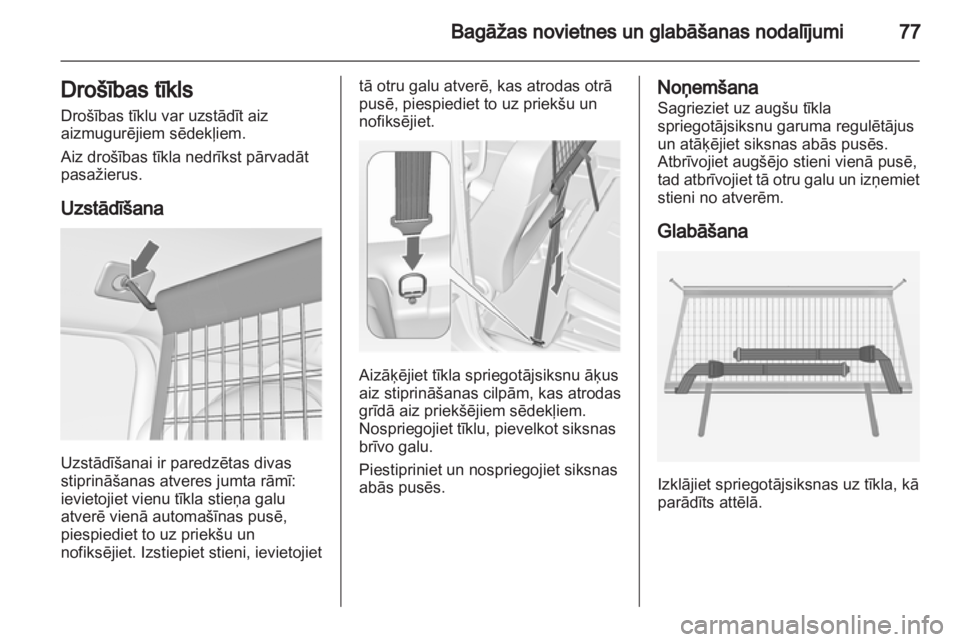 Bagāžas novietnes un glabāšanas nodalījumi 77

Drošības tīkls
Drošības tīklu var uzstādīt aiz aizmugurējiem sēdekļiem.

Aiz drošības tīkla nedrīkst pārvadāt pasažierus.

Uzstādīšana

Uzstādīšanai ir paredzētas divas stiprināšanas atveres jumta rāmī: ievietojiet vienu tīkla stieņa galu atverē vienā automašīnas pusē, piespiediet to uz priekšu un nofiksējiet. Izstiepiet stieni, ievietojiet tā otru galu atverē, kas atrodas otrā pusē, piespiediet to uz priekšu un nofiksējiet.

Aizāķējiet tīkla spriegotājsiksnu āķus aiz stiprināšanas cilpām, kas atrodas grīdā aiz priekšējiem sēdekļiem. Nospriegojiet tīklu, pievelkot siksnas brīvo galu.

Piestipriniet un nospriegojiet siksnas abās pusēs.

Noņemšana
Sagrieziet uz augšu tīkla spriegotājsiksnu garuma regulētājus un atāķējiet siksnas abās pusēs. Atbrīvojiet augšējo stieni vienā pusē, tad atbrīvojiet tā otru galu un izņemiet stieni no atverēm.

Glabāšana

Izklājiet spriegotājsiksnas uz tīkla, kā parādīts attēlā.

carmanualsonline.info