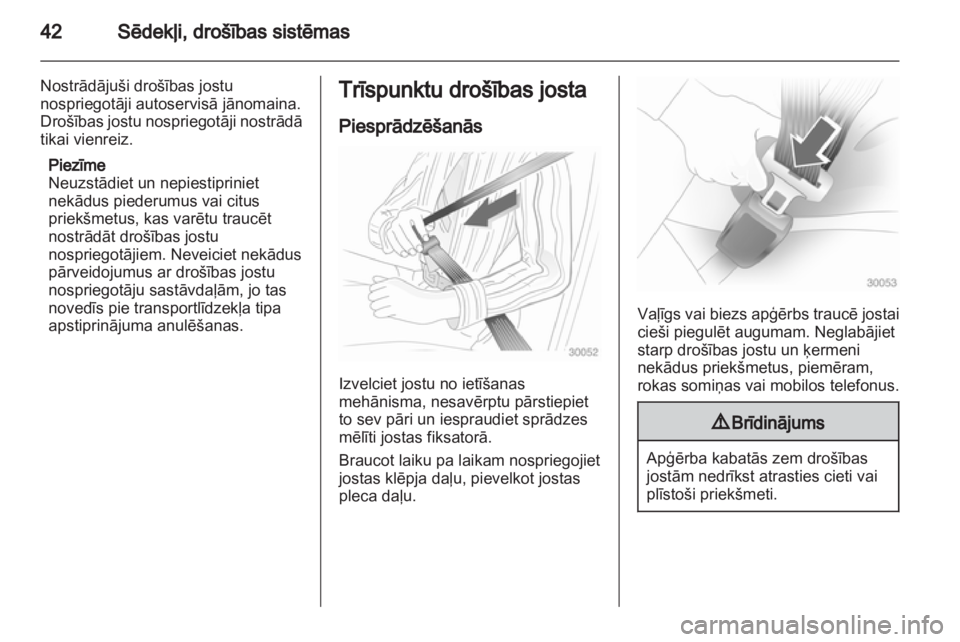 42 Sēdekļi, drošības sistēmas

Nostrādājuši drošības jostu nospriegotāji autoservisā jānomaina. Drošības jostu nospriegotāji nostrādā tikai vienreiz.

Piezīme
Neuzstādiet un nepiestipriniet nekādus piederumus vai citus priekšmetus, kas varētu traucēt nostrādāt drošības jostu nospriegotājiem. Neveiciet nekādus pārveidojumus ar drošības jostu nospriegotāju sastāvdaļām, jo tas novedīs pie transportlīdzekļa tipa apstiprinājuma anulēšanas.

Trīspunktu drošības josta

Piesprādzēšanās

30052

Izvelciet jostu no ietīšanas mehānisma, nesavērptu pārstiepiet to sev pāri un iespraudiet sprādzes mēlīti jostas fiksatorā.

Braucot laiku pa laikam nospriegojiet jostas klēpja daļu, pievelkot jostas pleca daļu.

30053

Vaļīgs vai biezs apģērbs traucē jostai cieši piegulēt augumam. Neglabājiet starp drošības jostu un ķermeni nekādus priekšmetus, piemēram, rokas somiņas vai mobilos telefonus.

⚠ Brīdinājums

Apģērba kabatās zem drošības jostām nedrīkst atrasties cieti vai plīstoši priekšmeti.

carmanualsonline.info